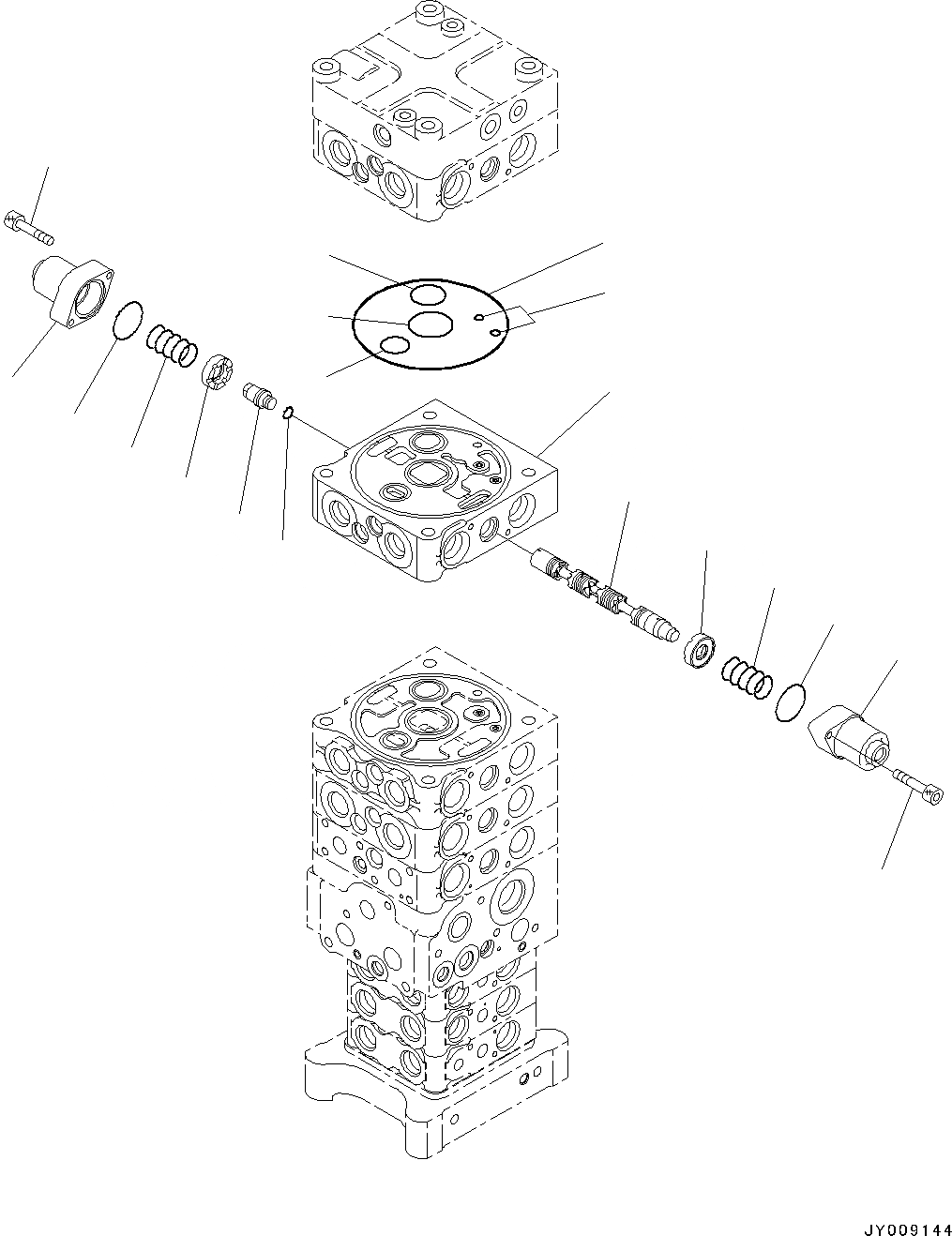 JY009144