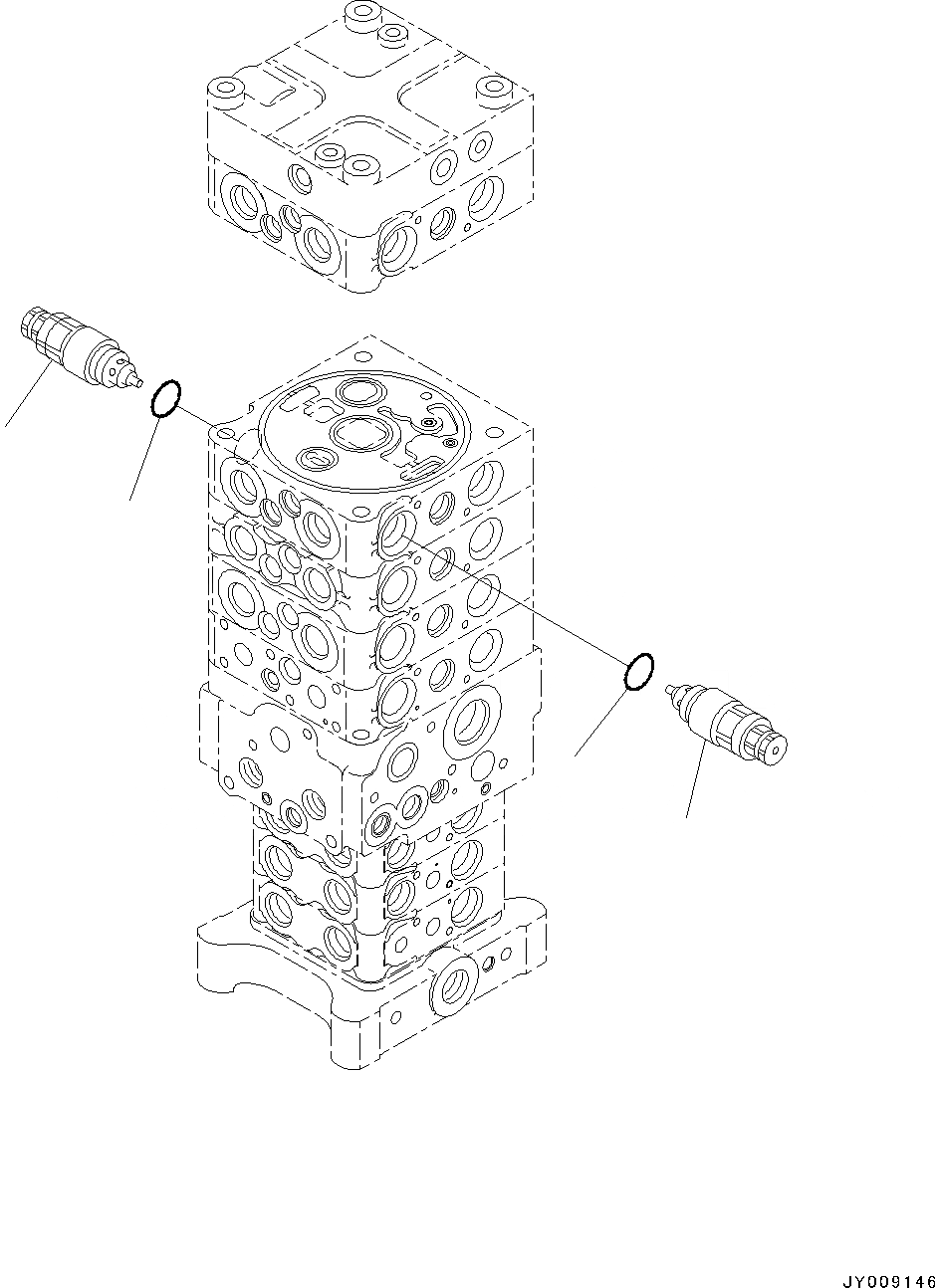 JY009146