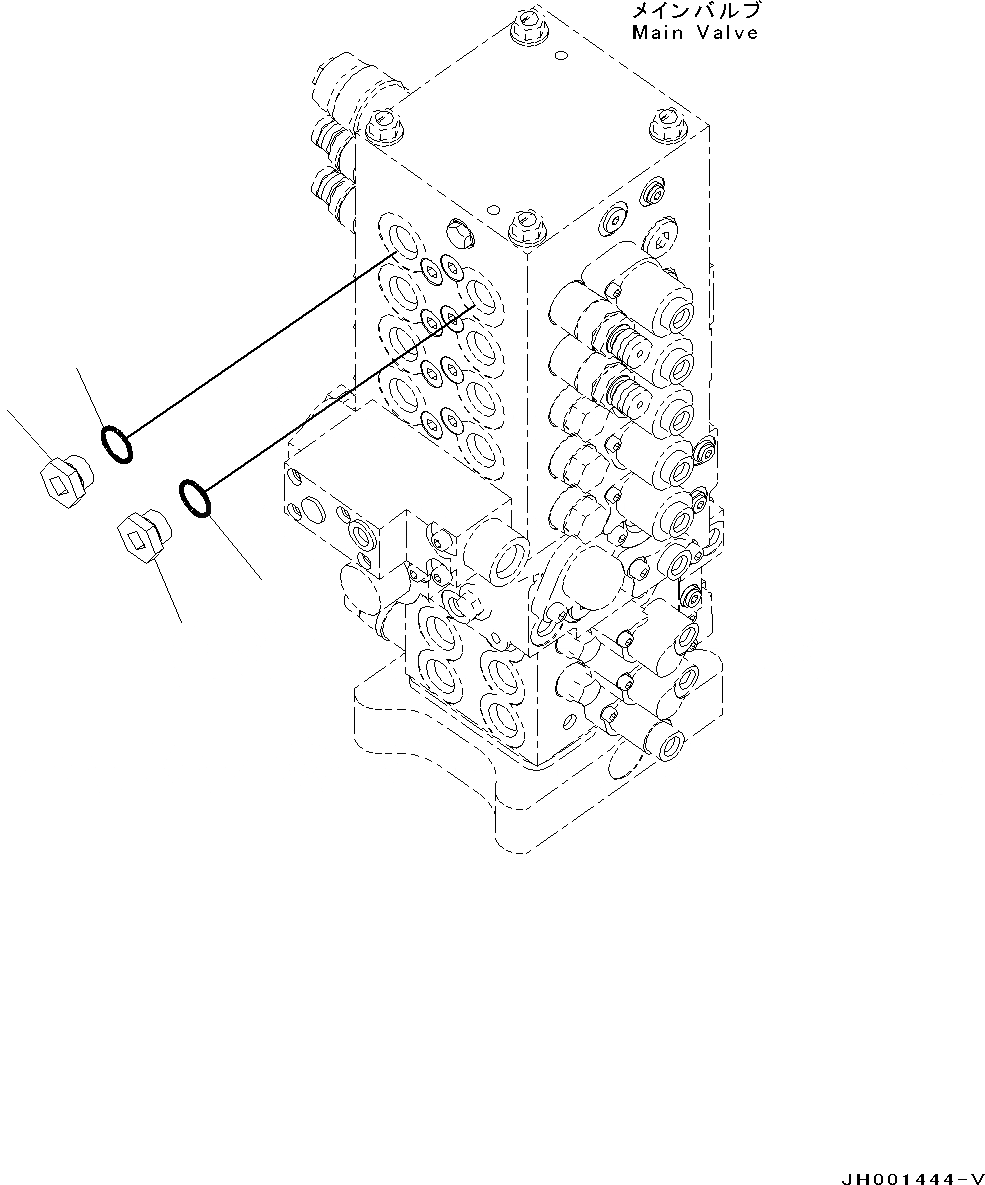 メインバルブ
Main Valve

JH001444-V