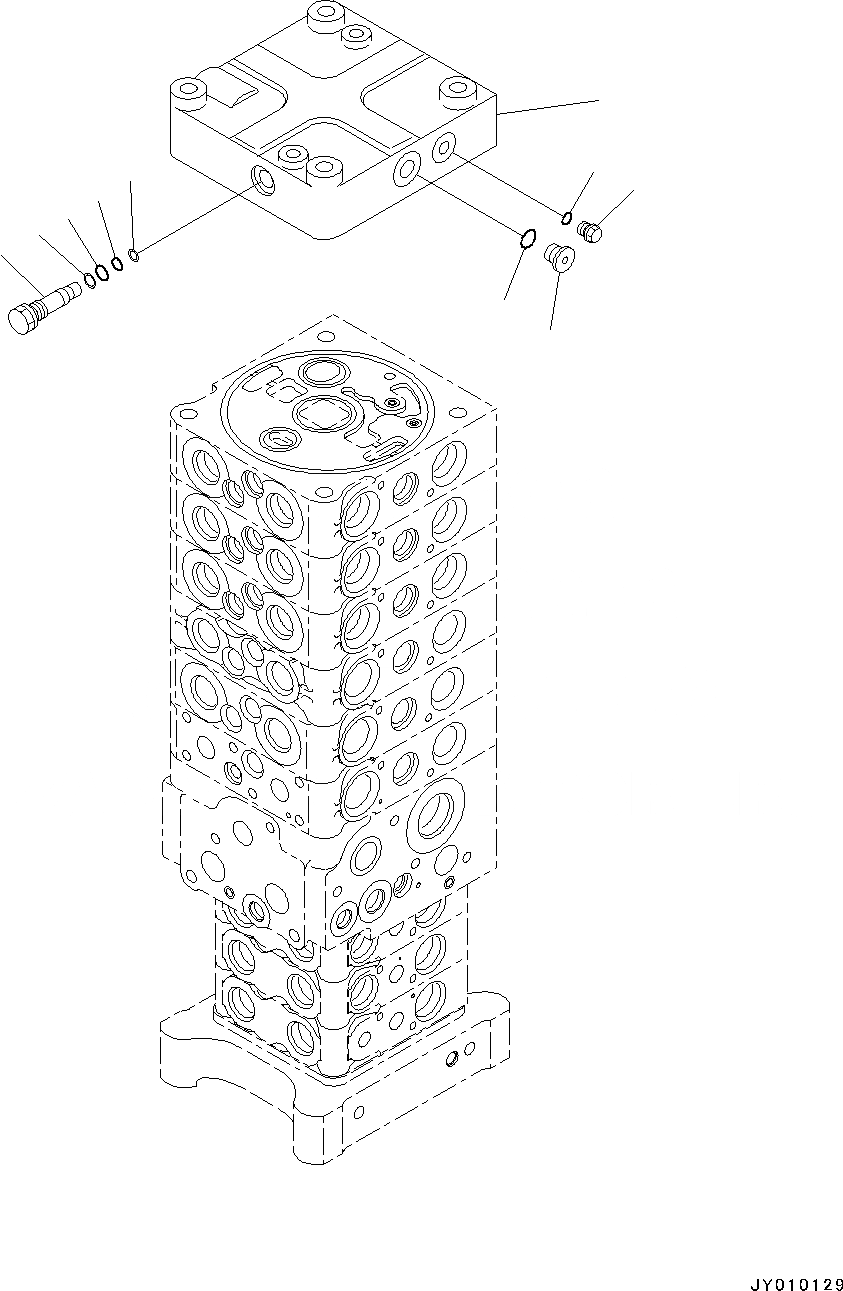 JY010129