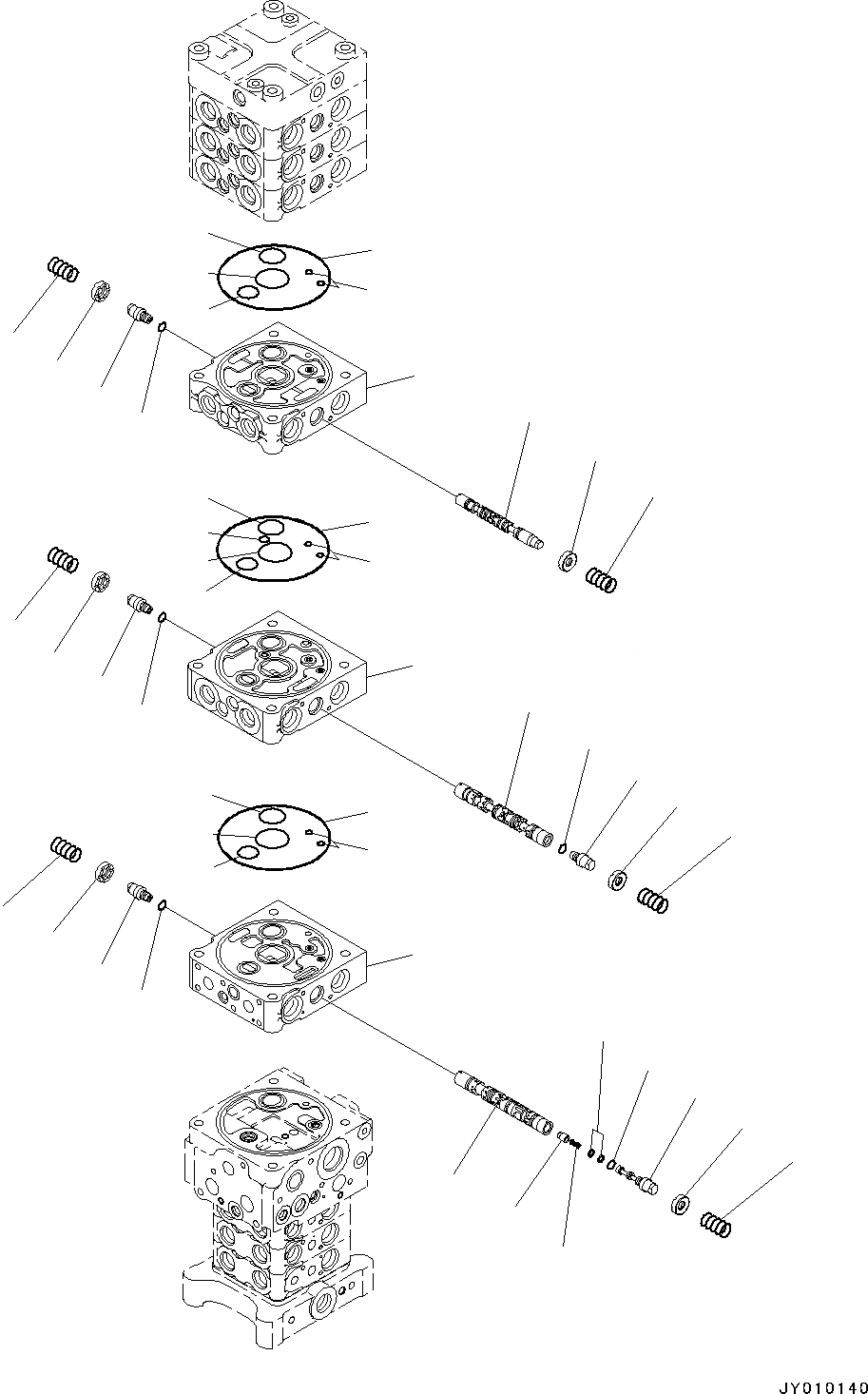 JY010140