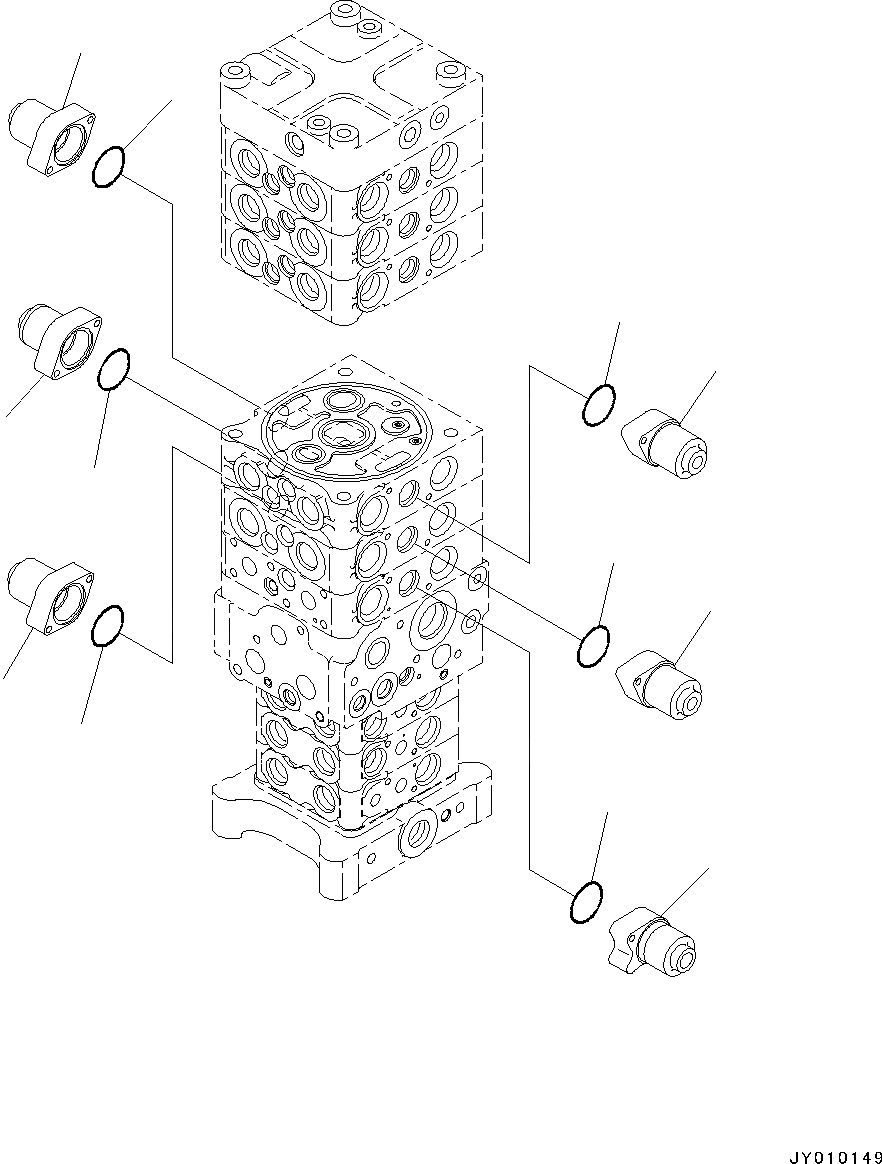 JY010149