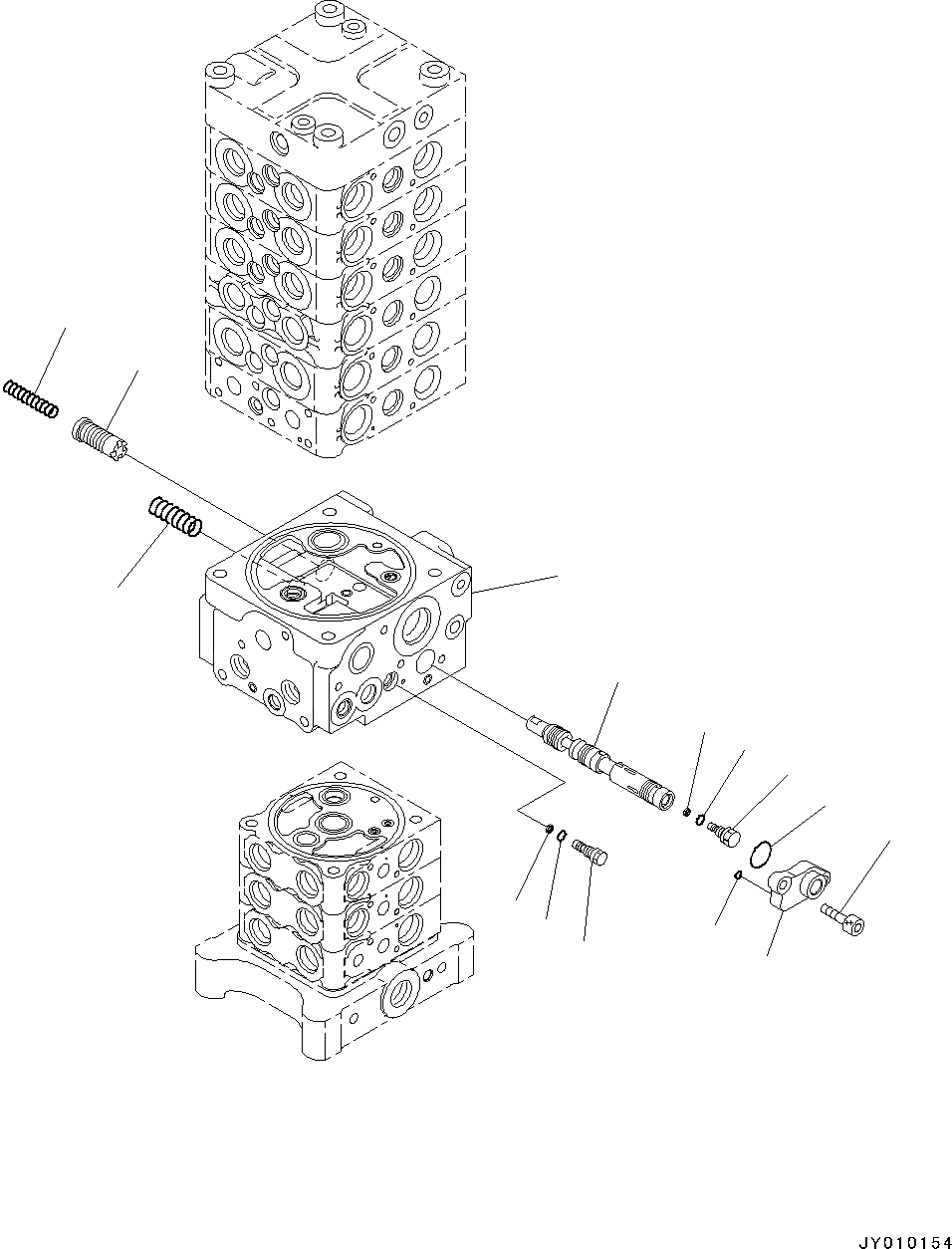 JY010154