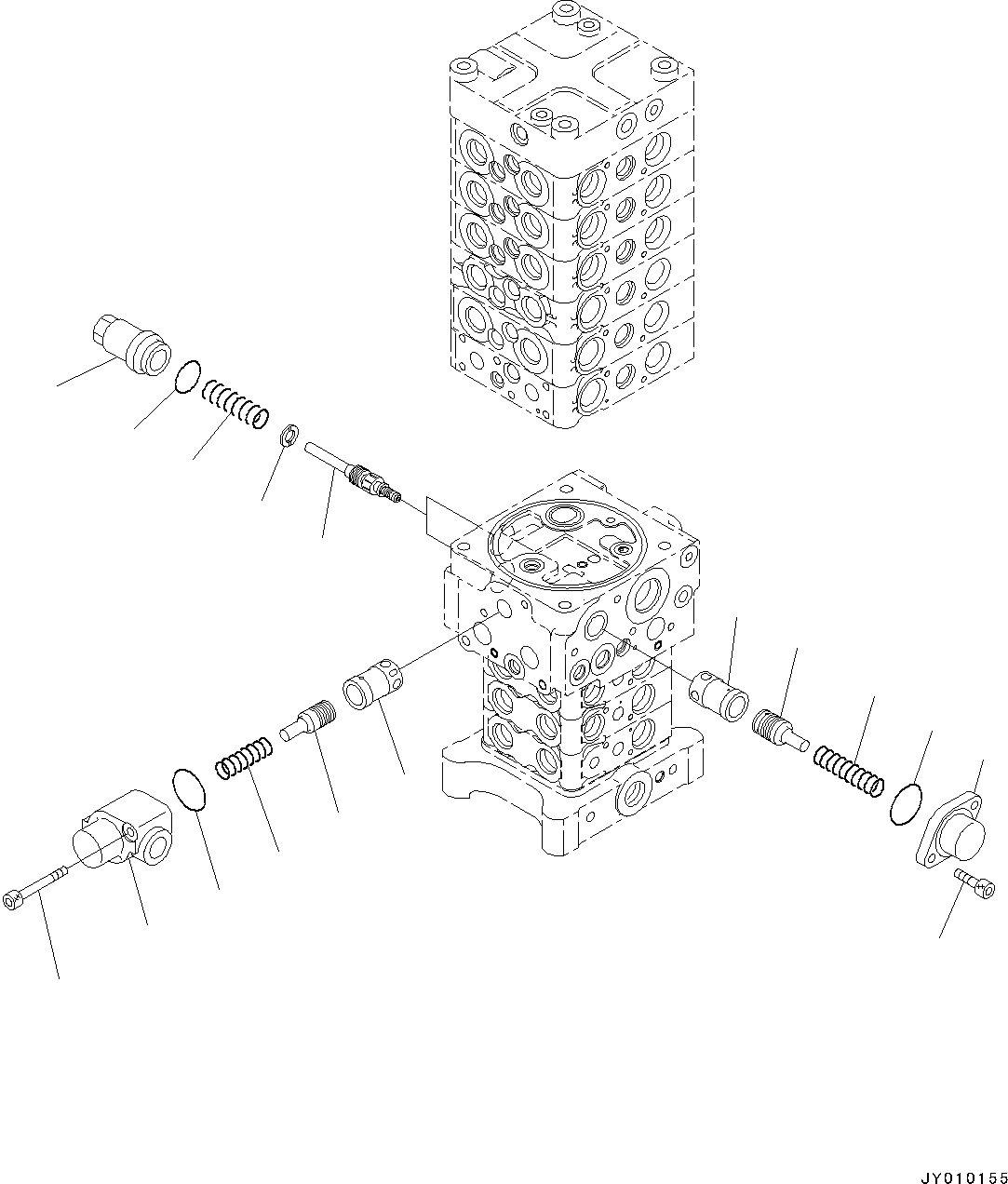 JY010155