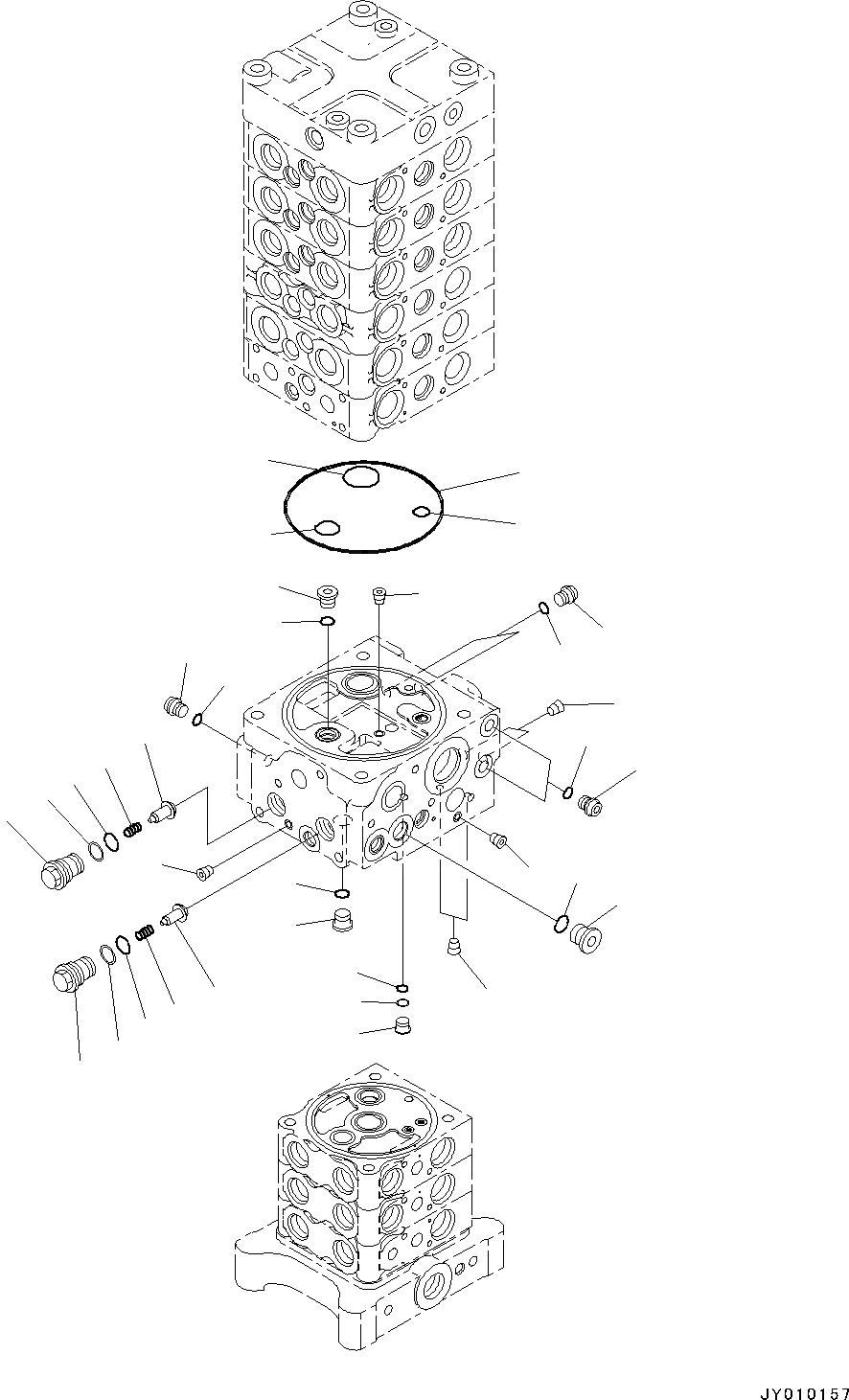 JY010157