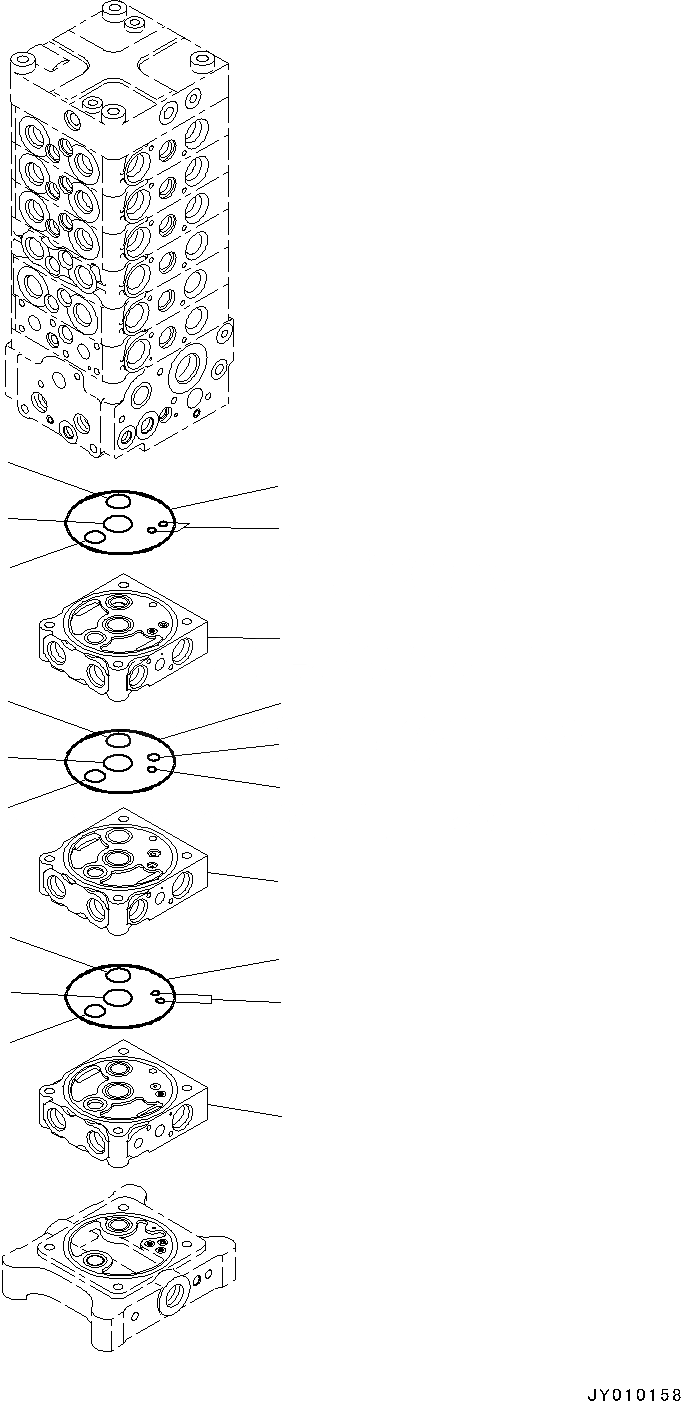 JY010158