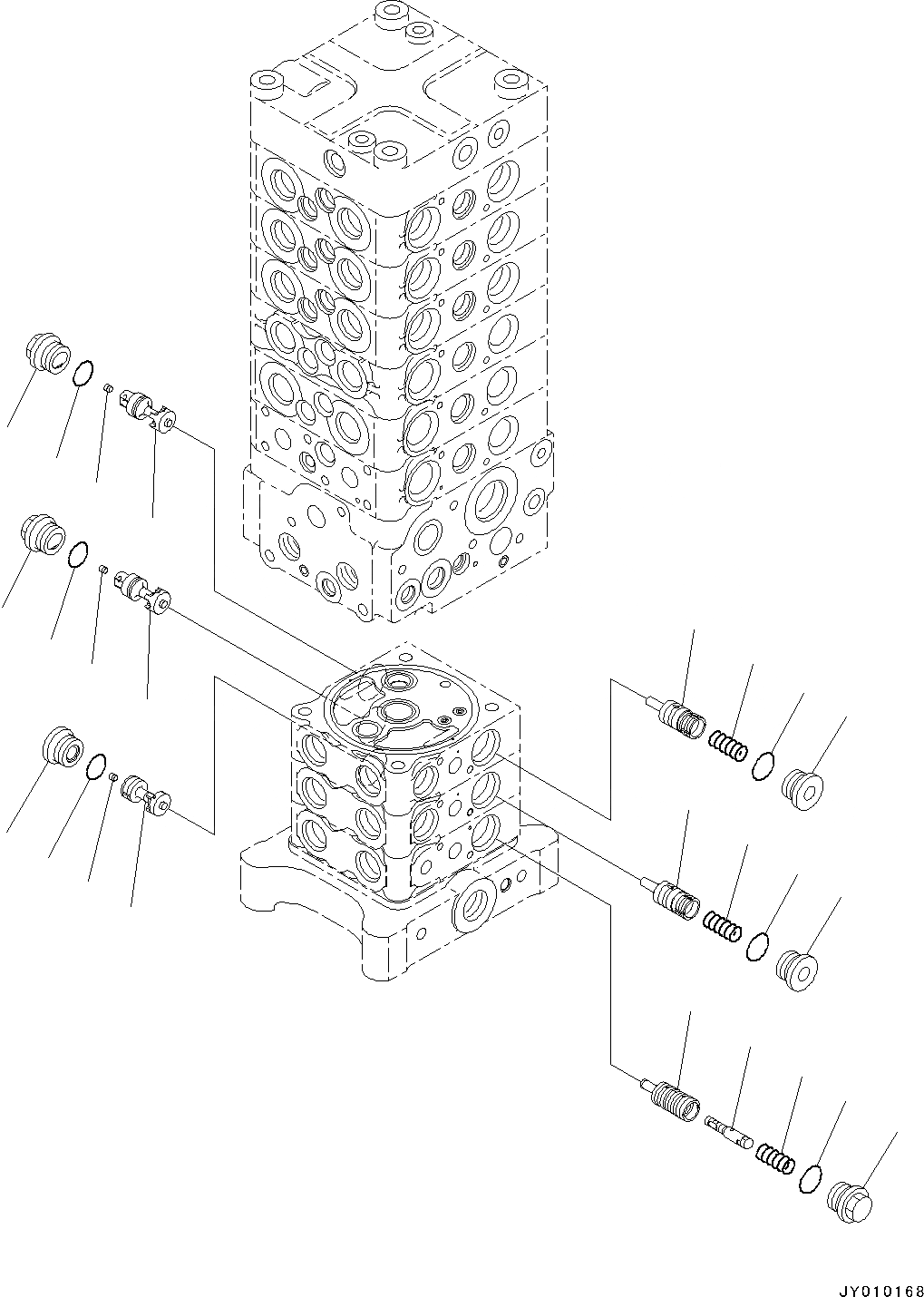 JY010168