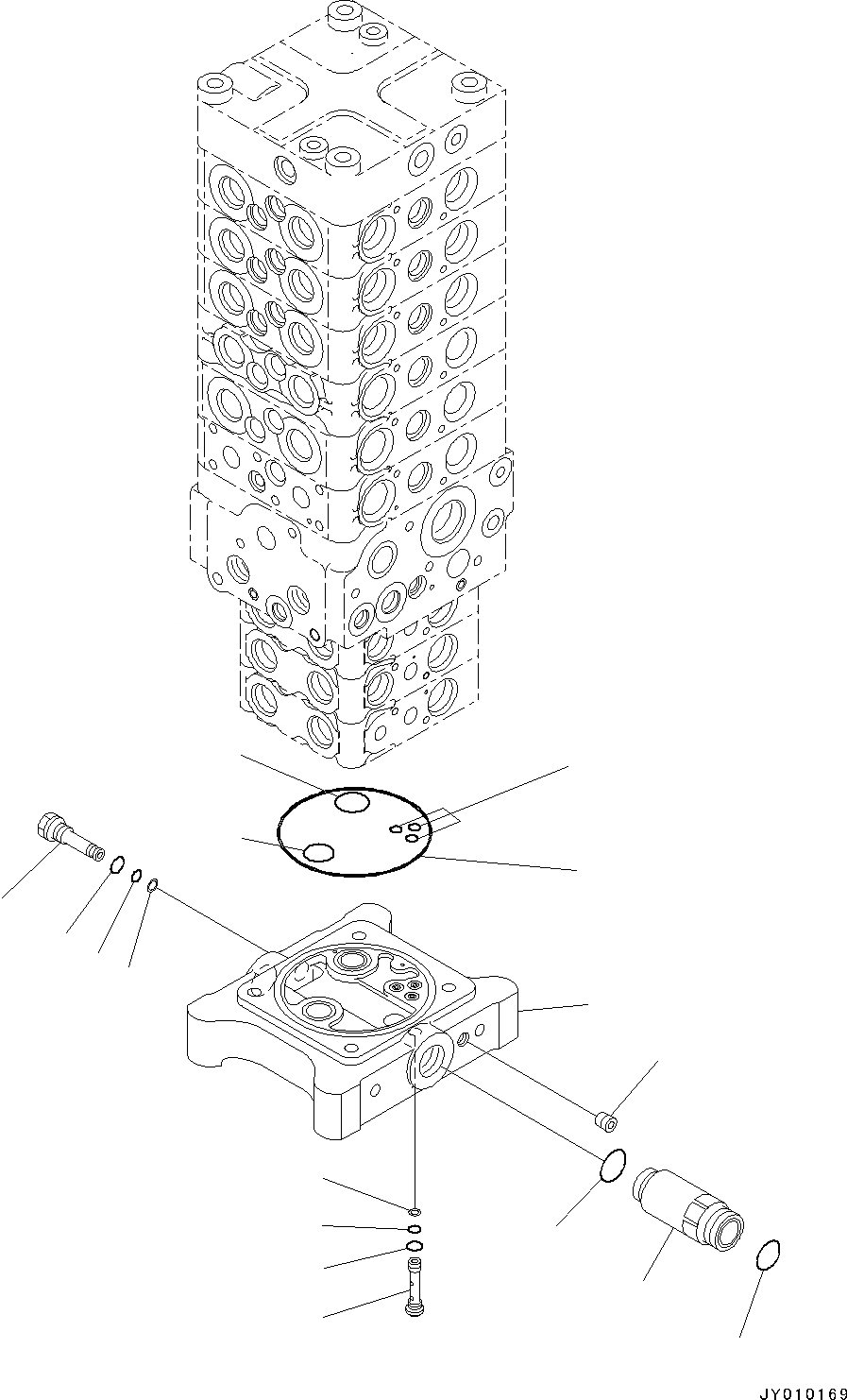 JY010169