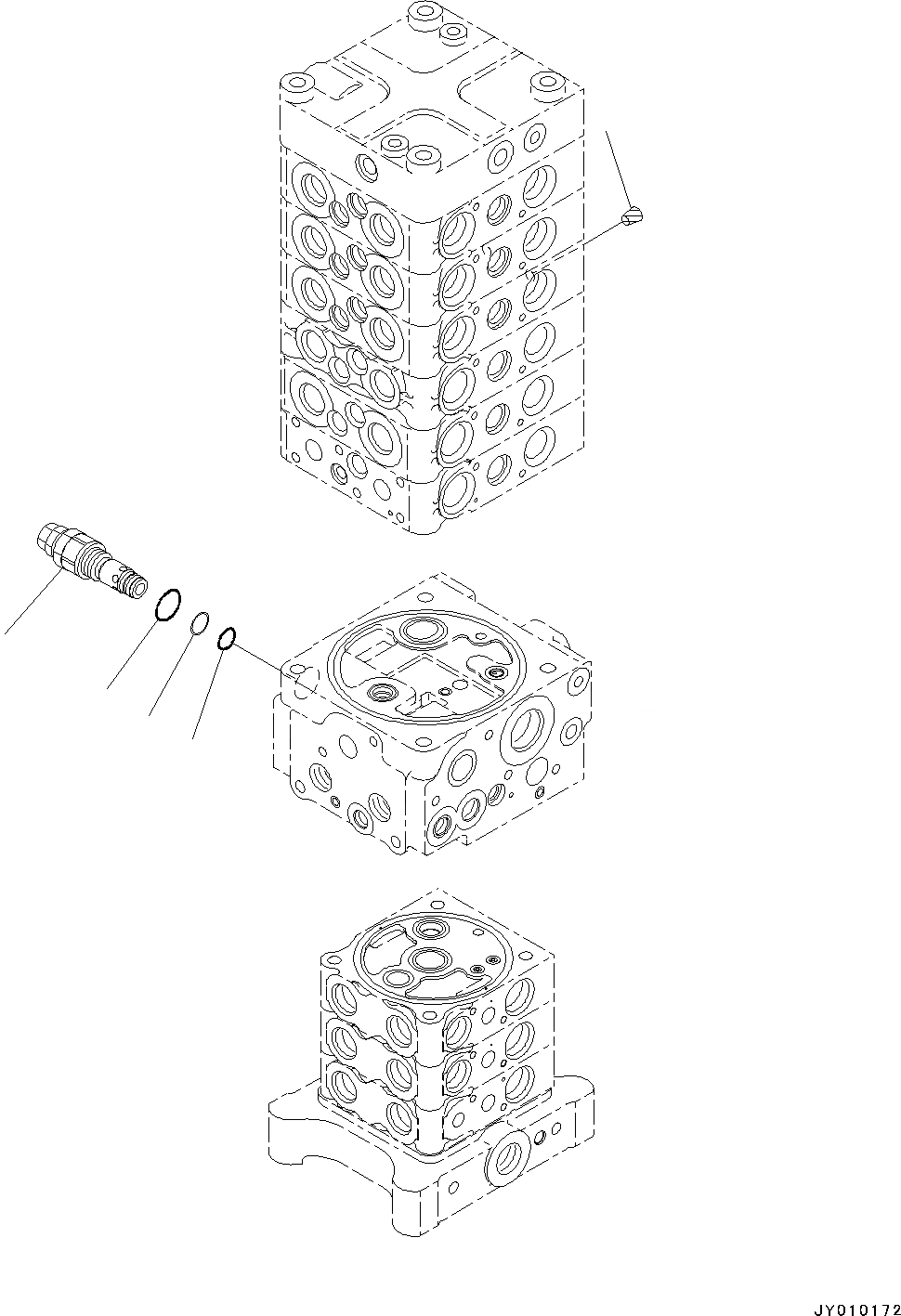 JY010172