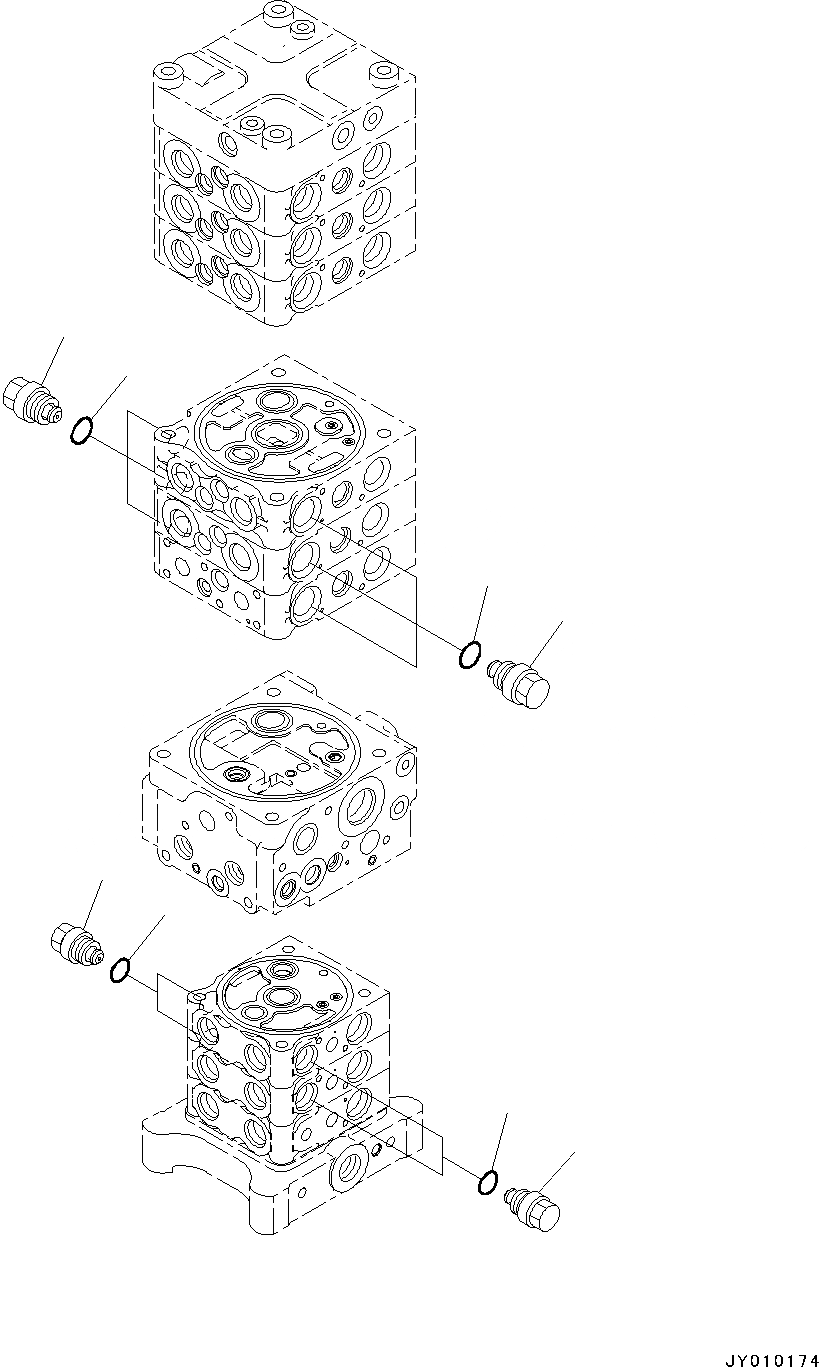 JY010174