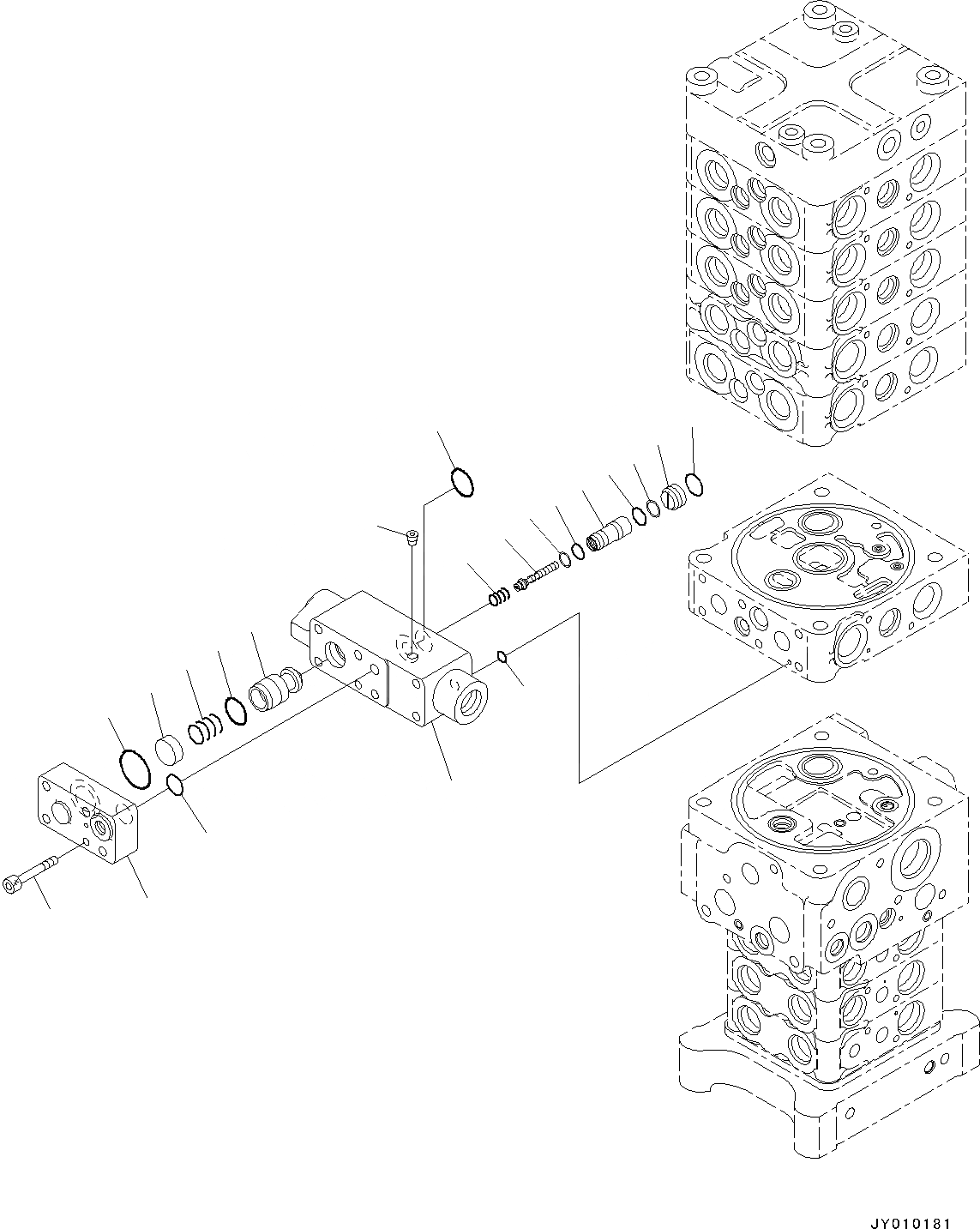 JY010181