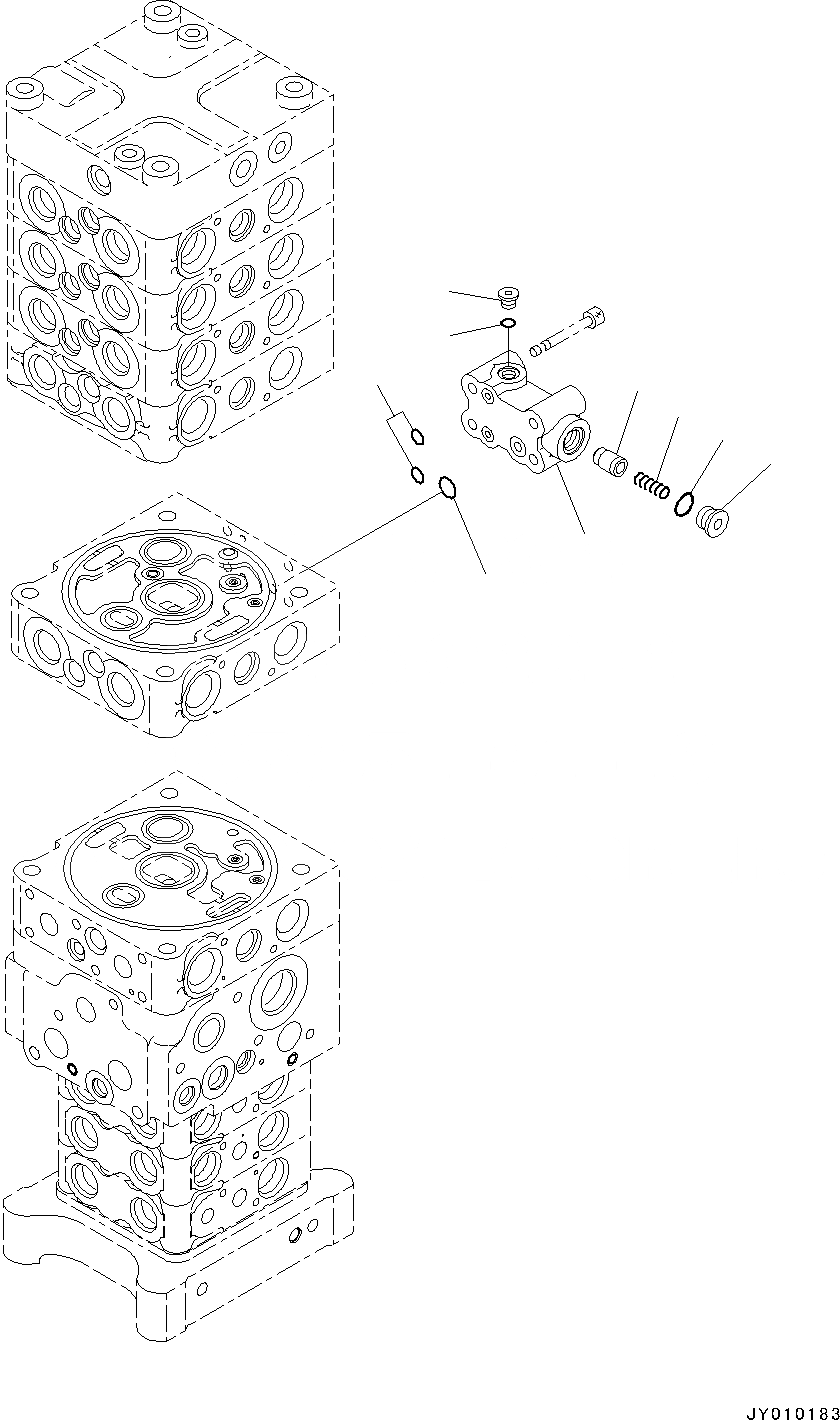 JY010183