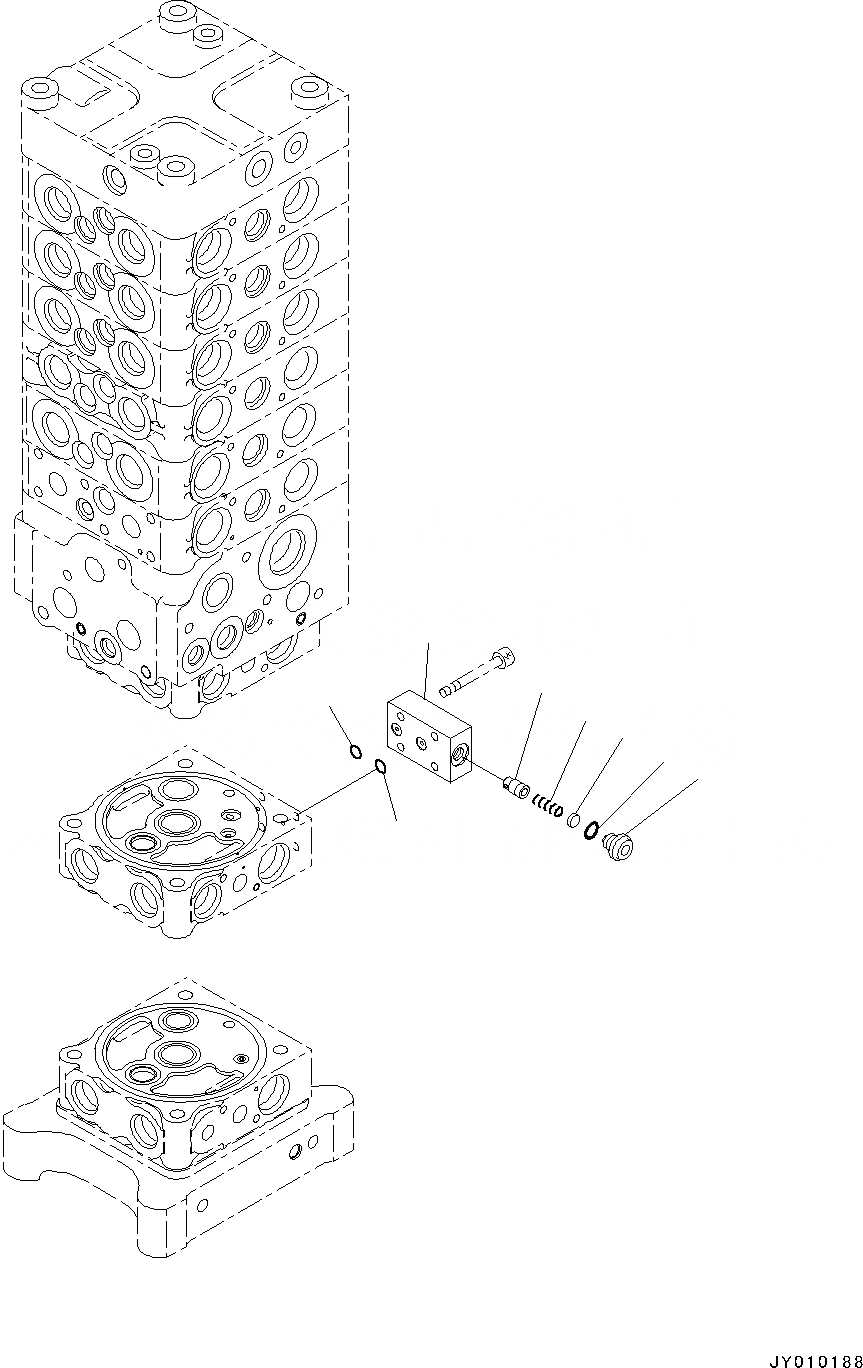 JY010188