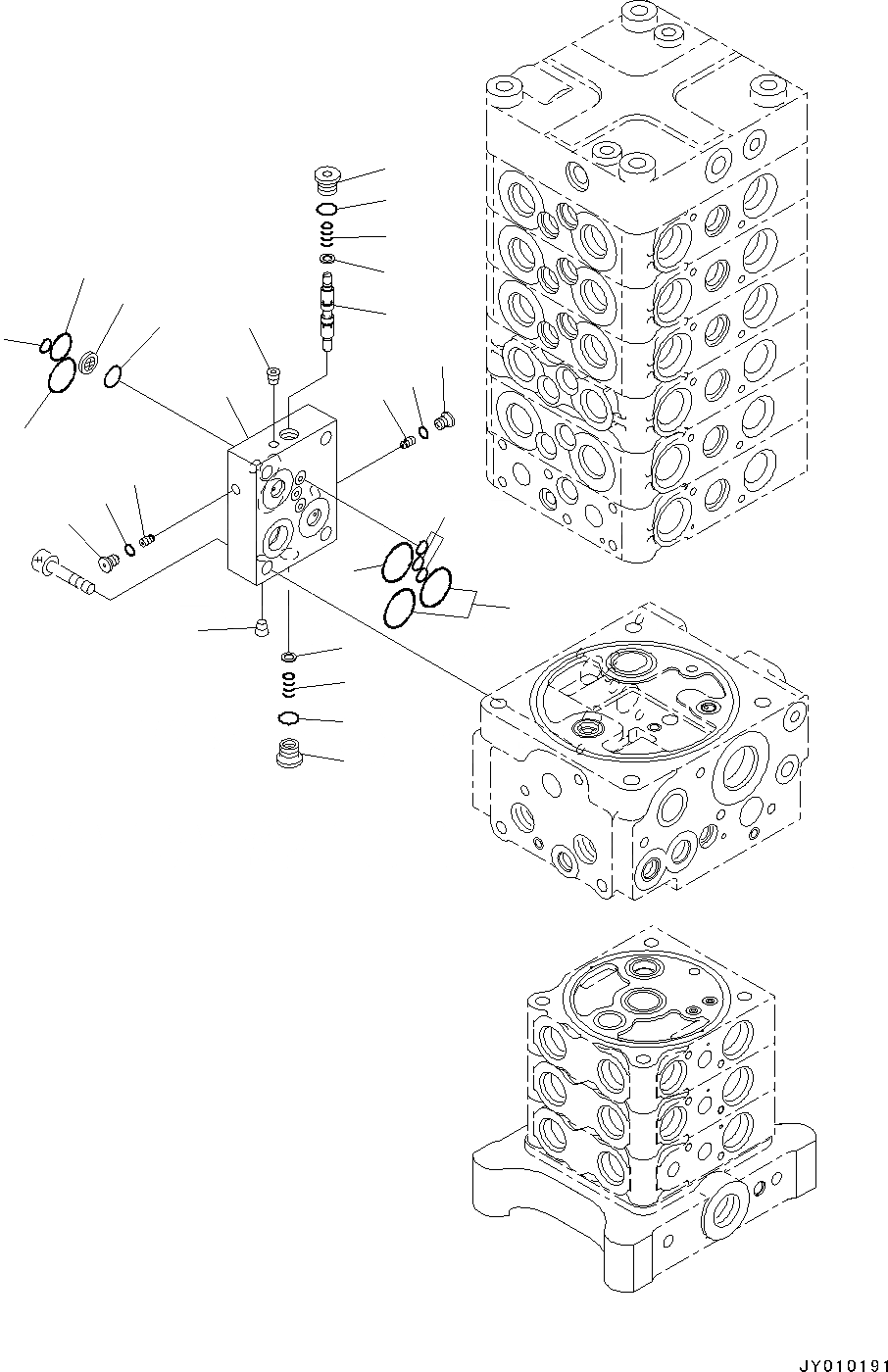 JY010191