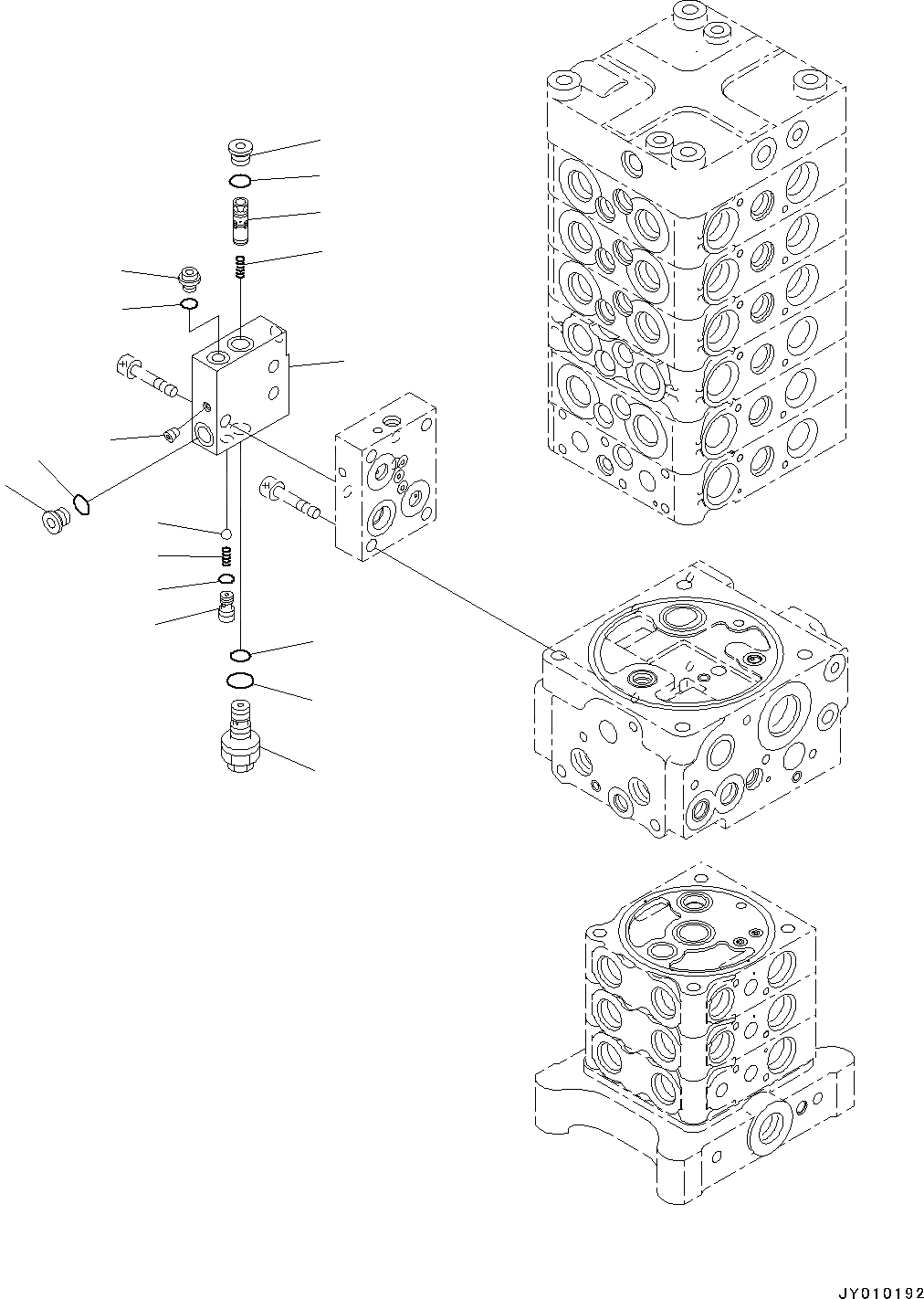 JY010192