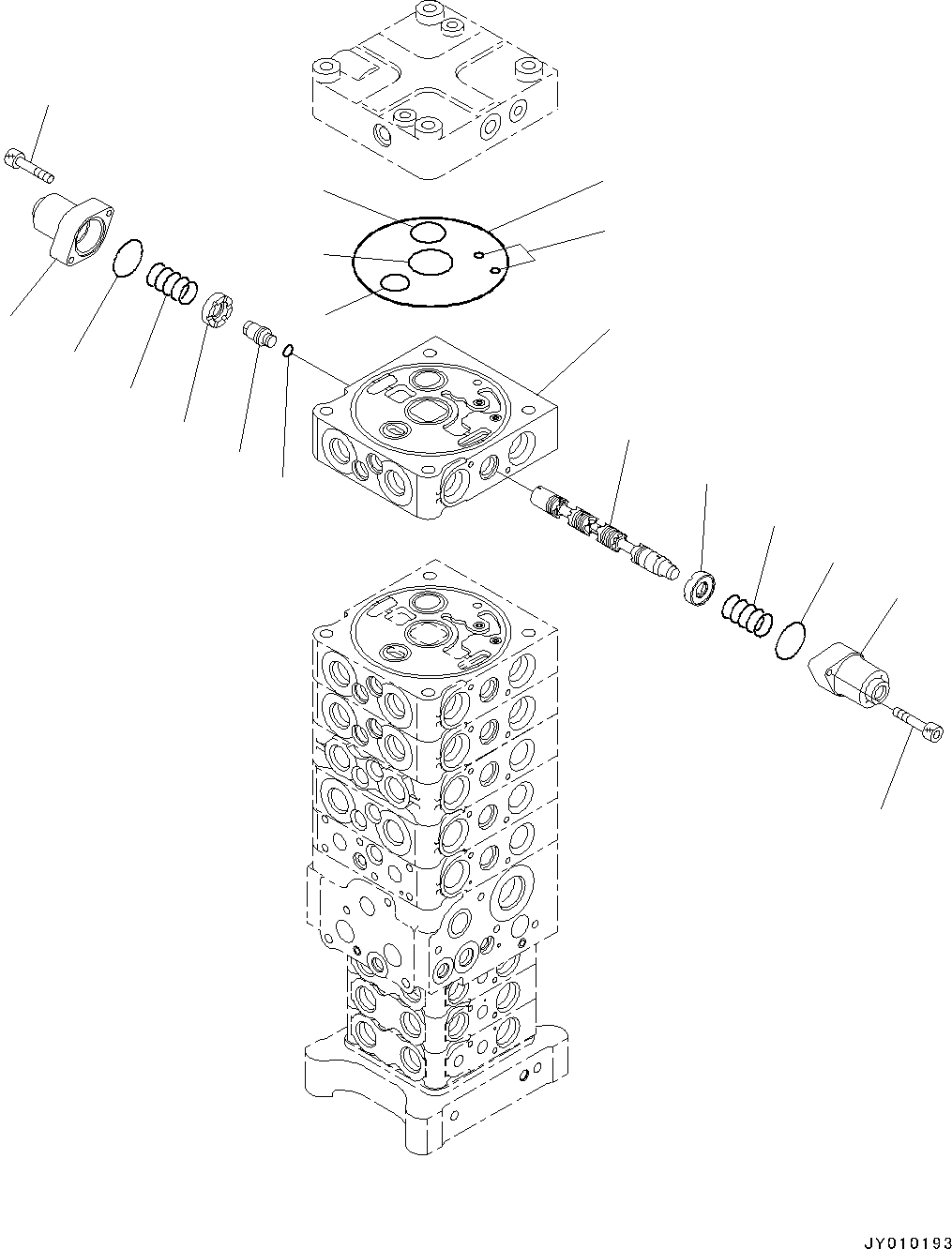 JY010193