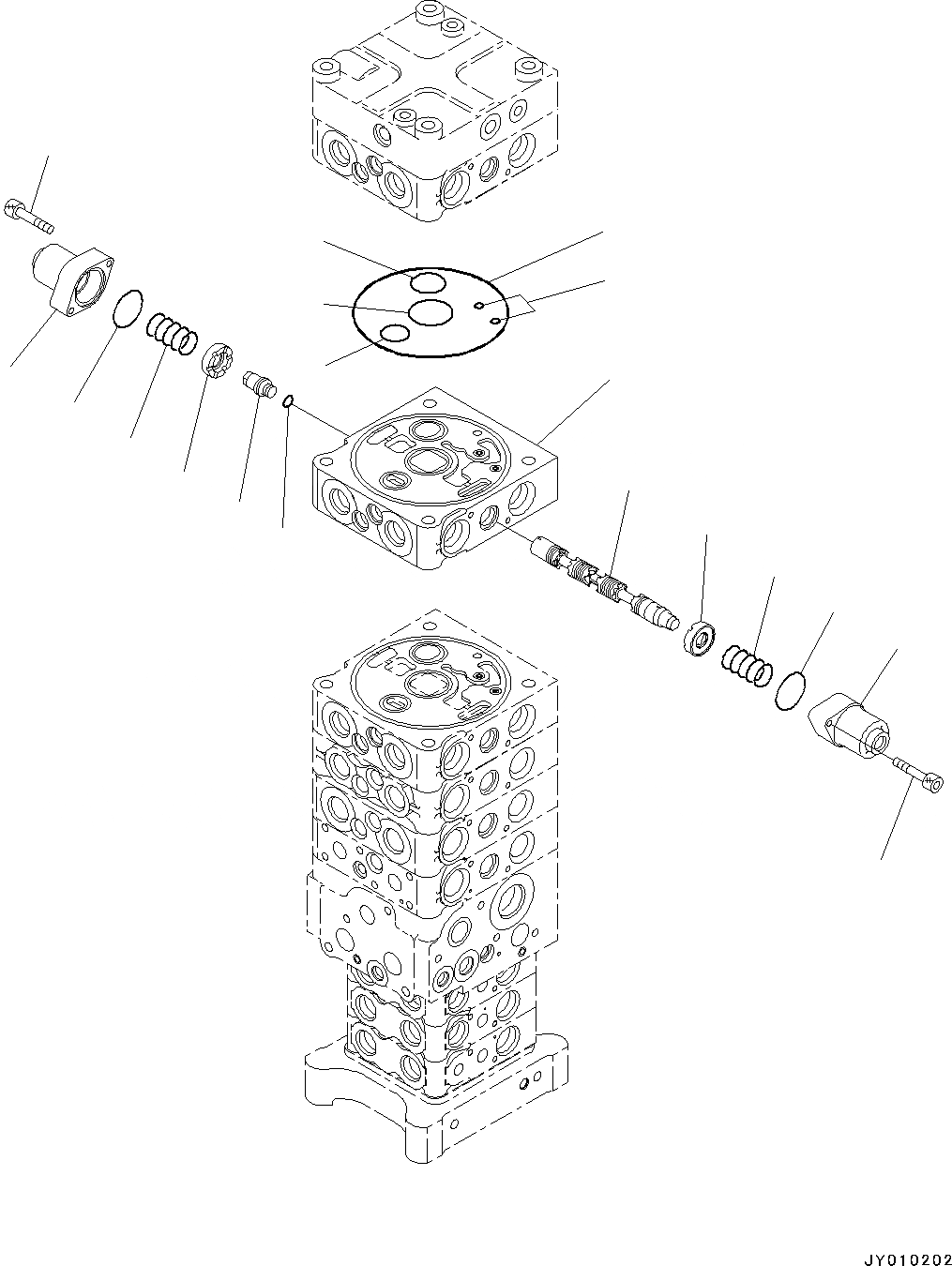 JY010202