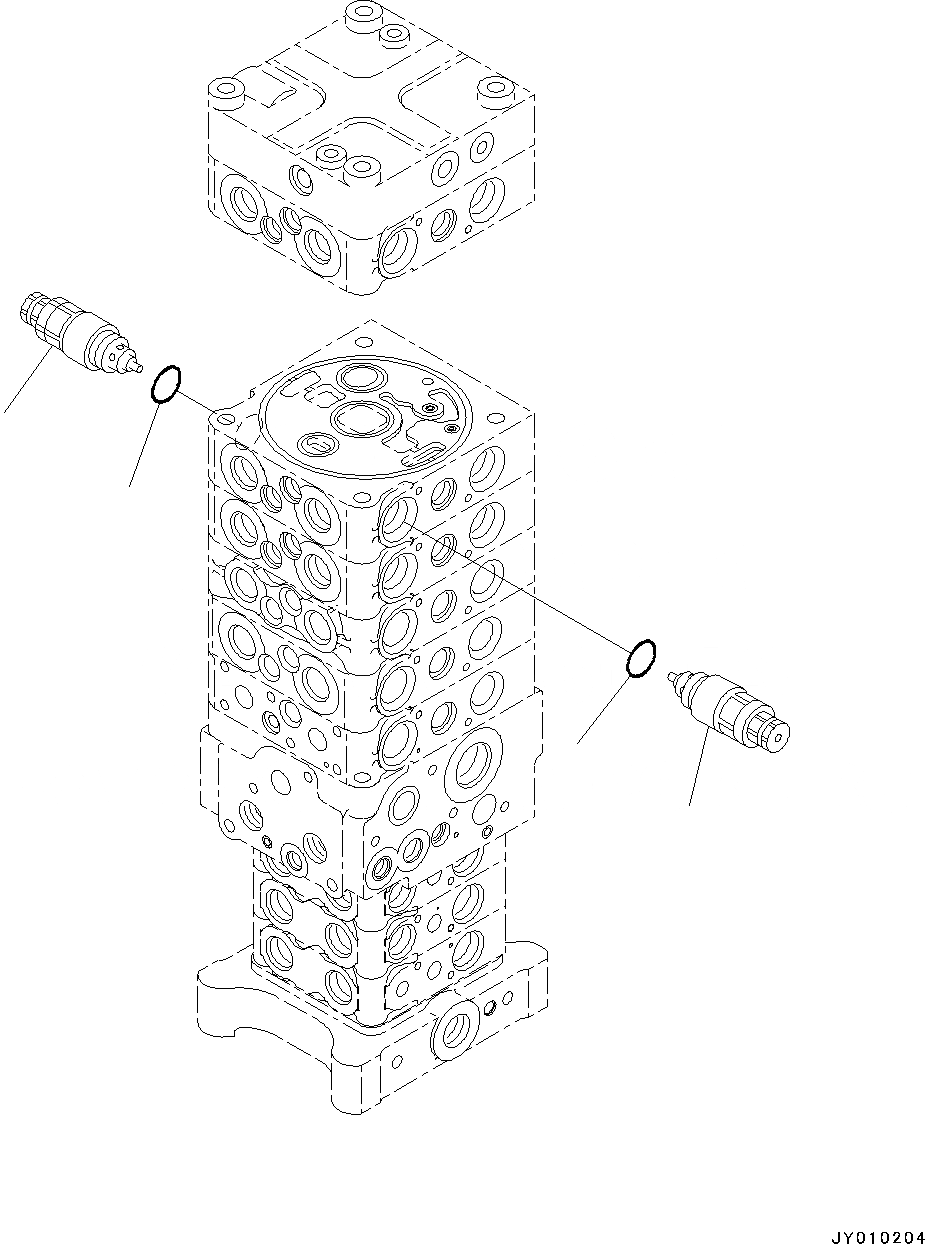 JY010204