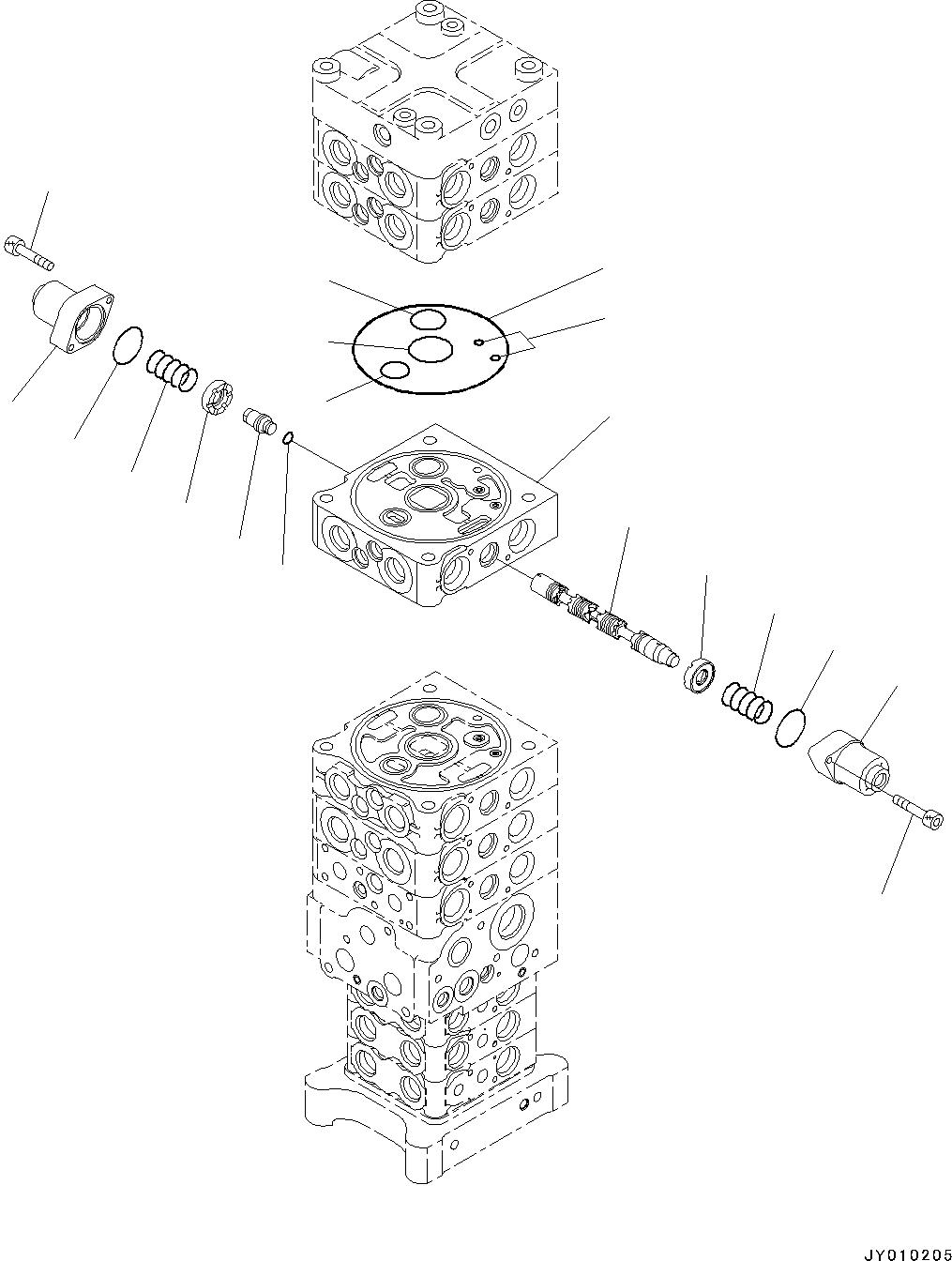 JY010205