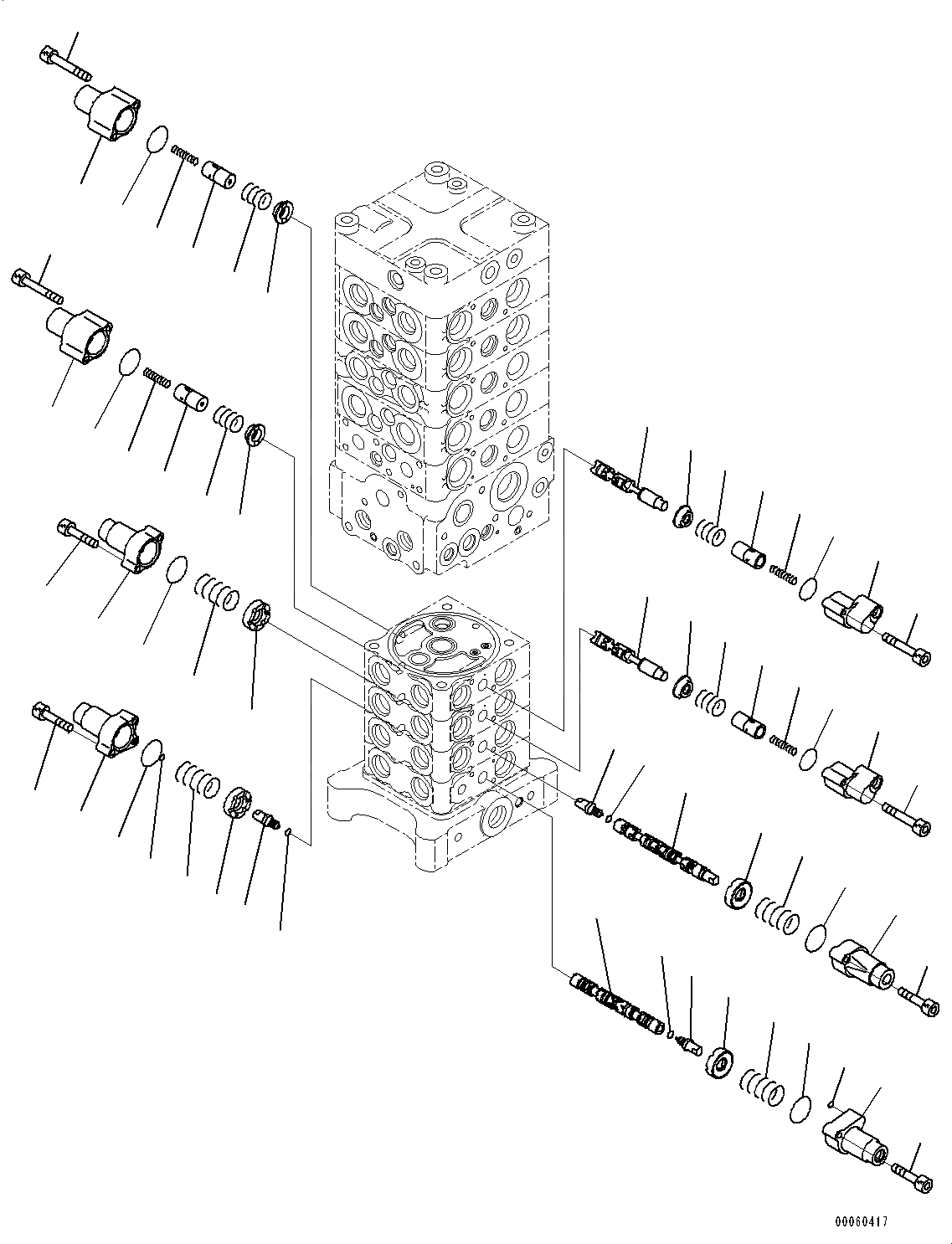 00060417