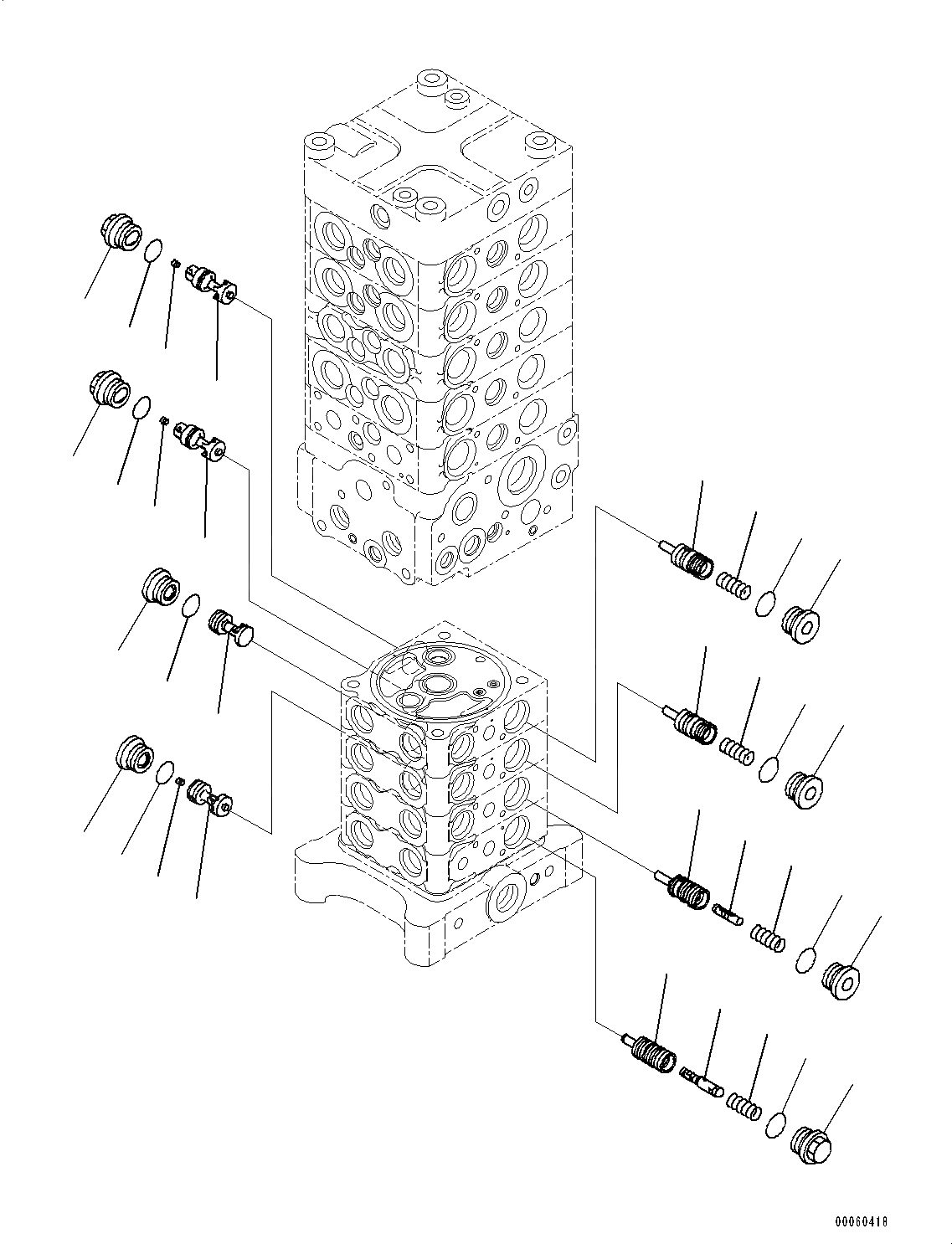 00060418