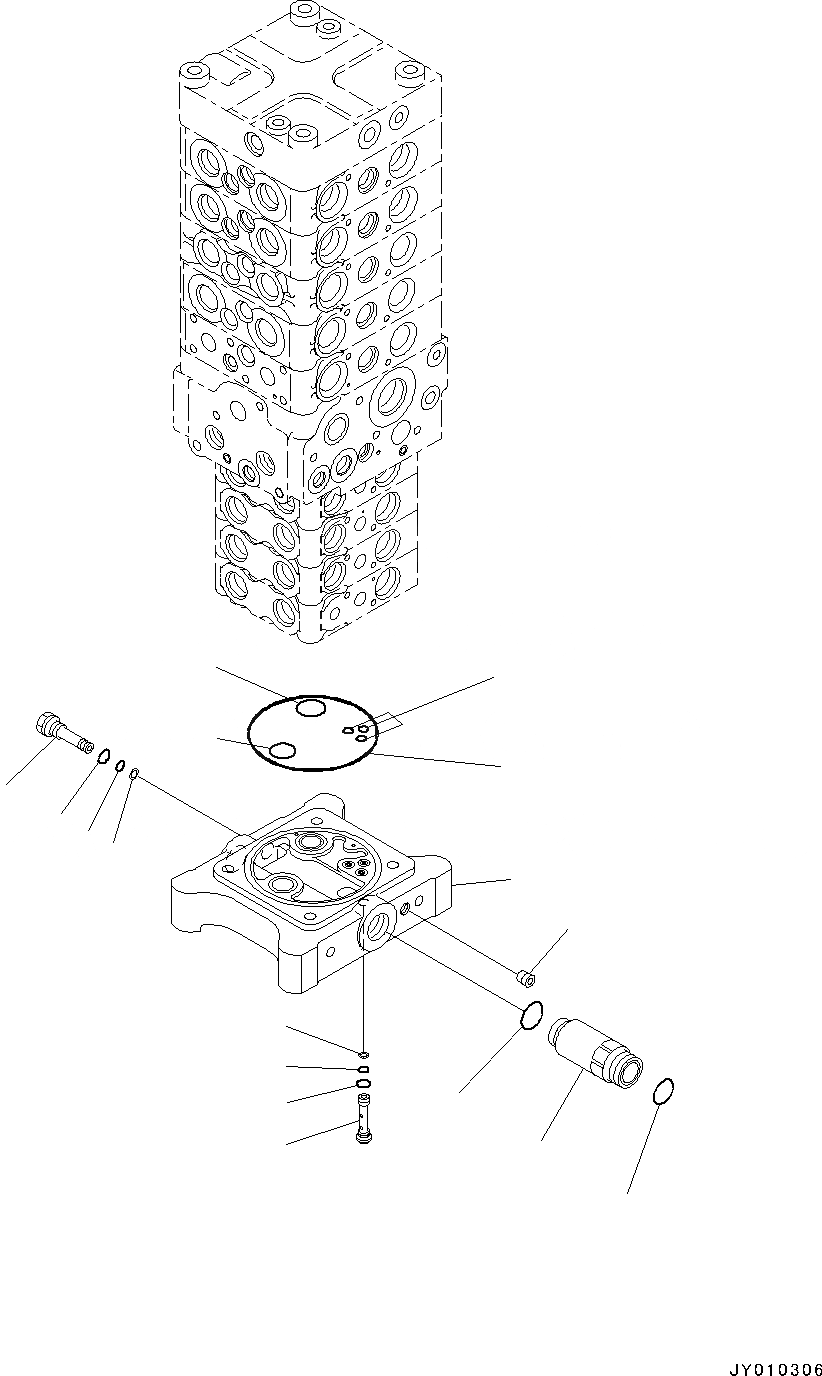 JY010306