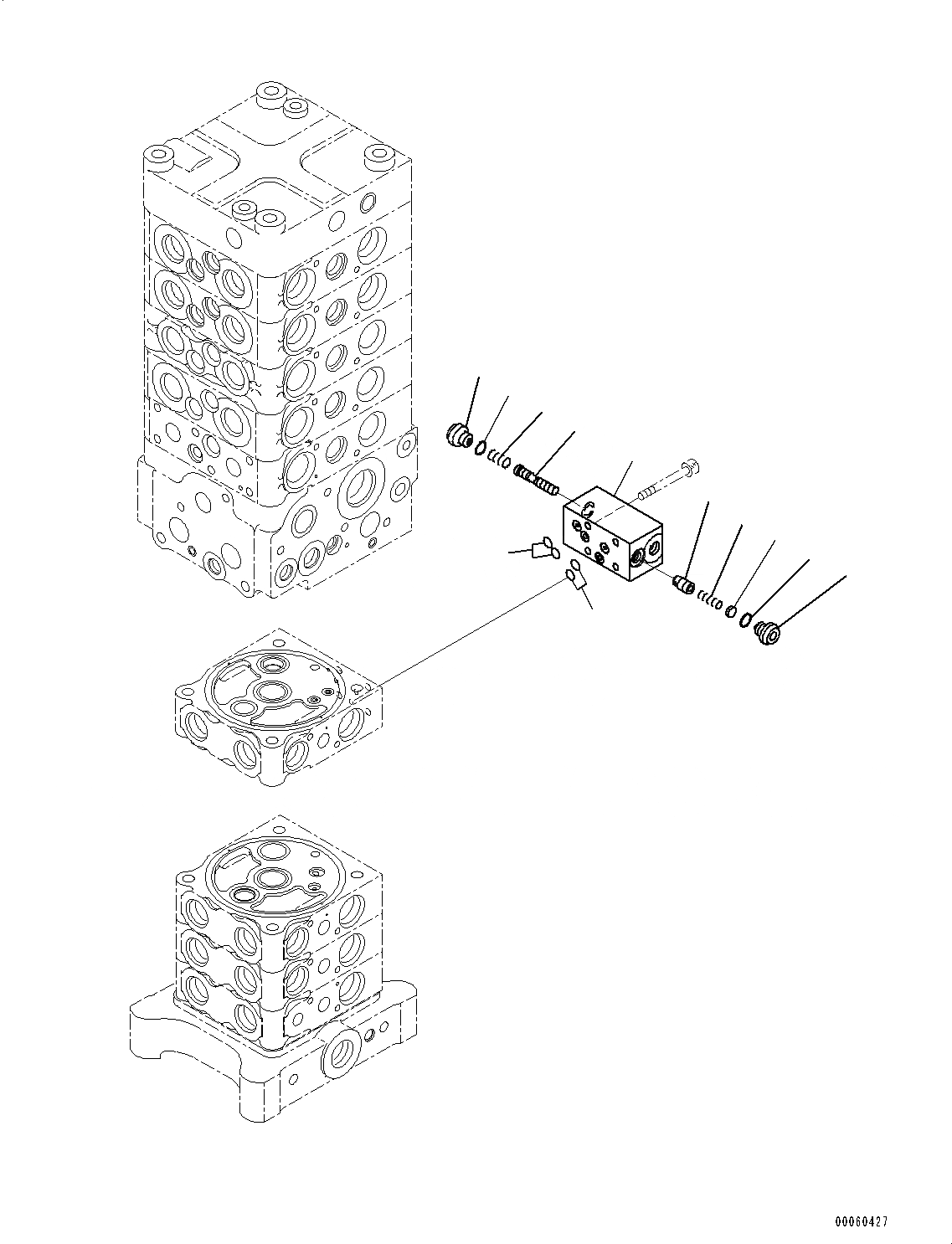 00060427