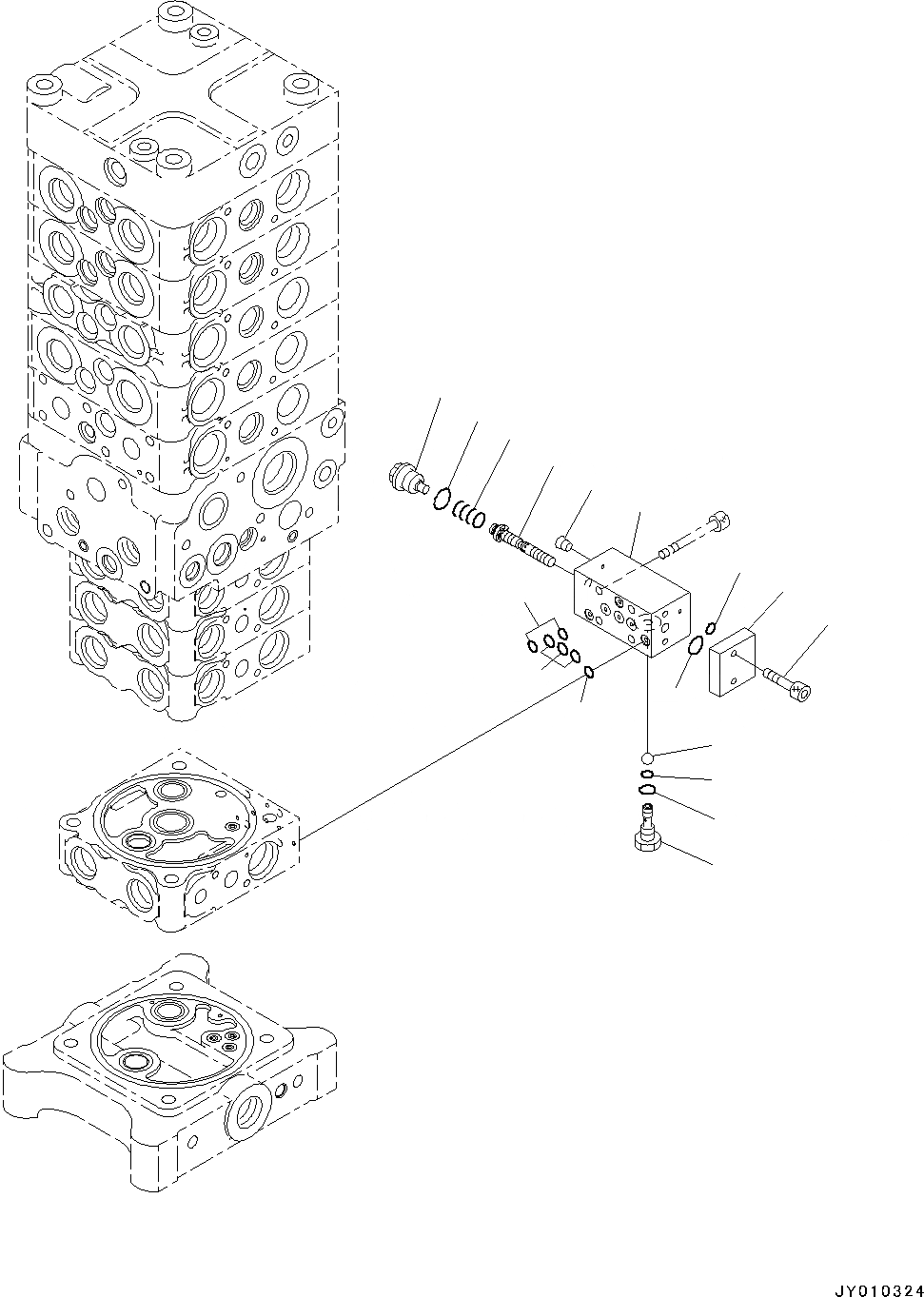 JY010324