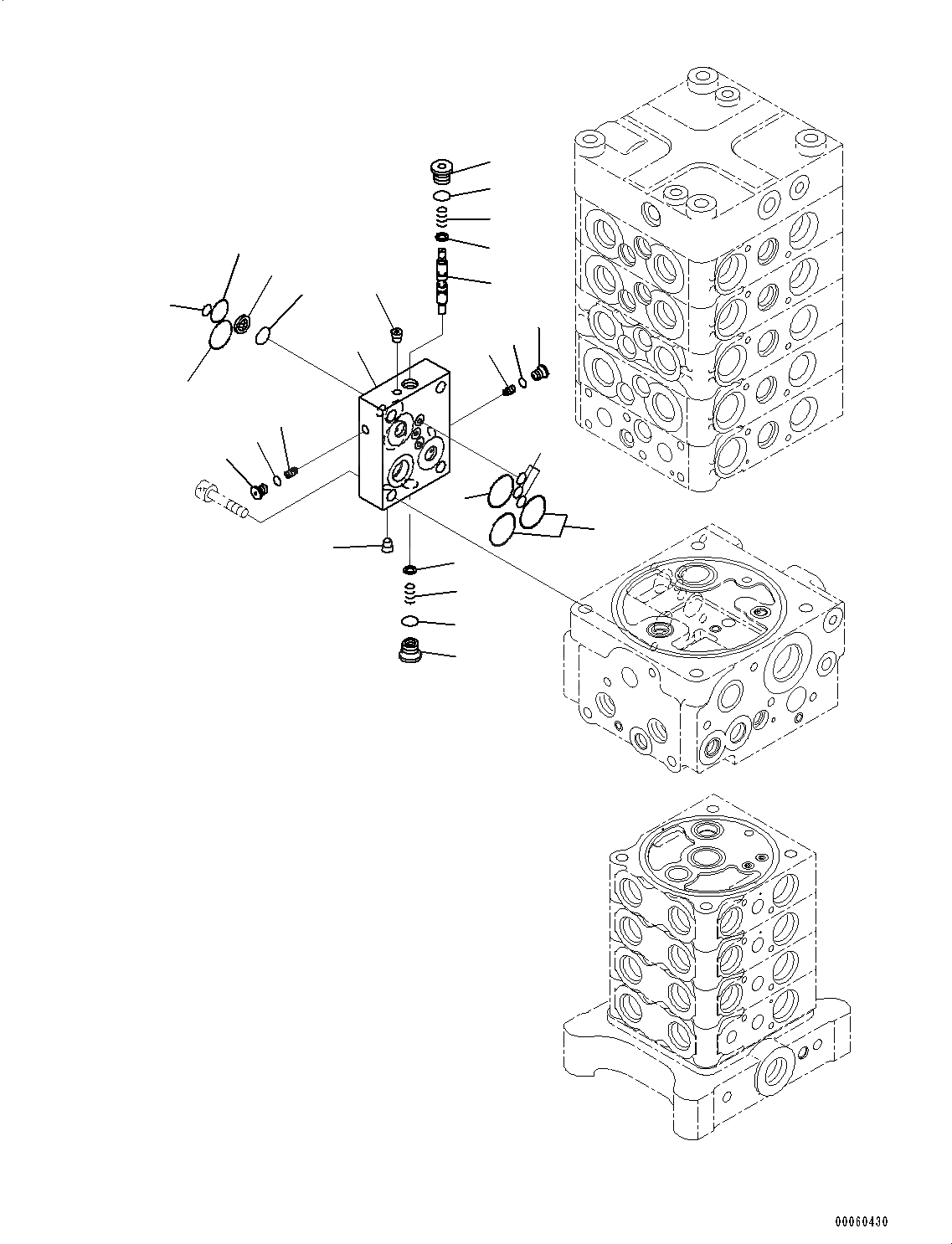 00060430