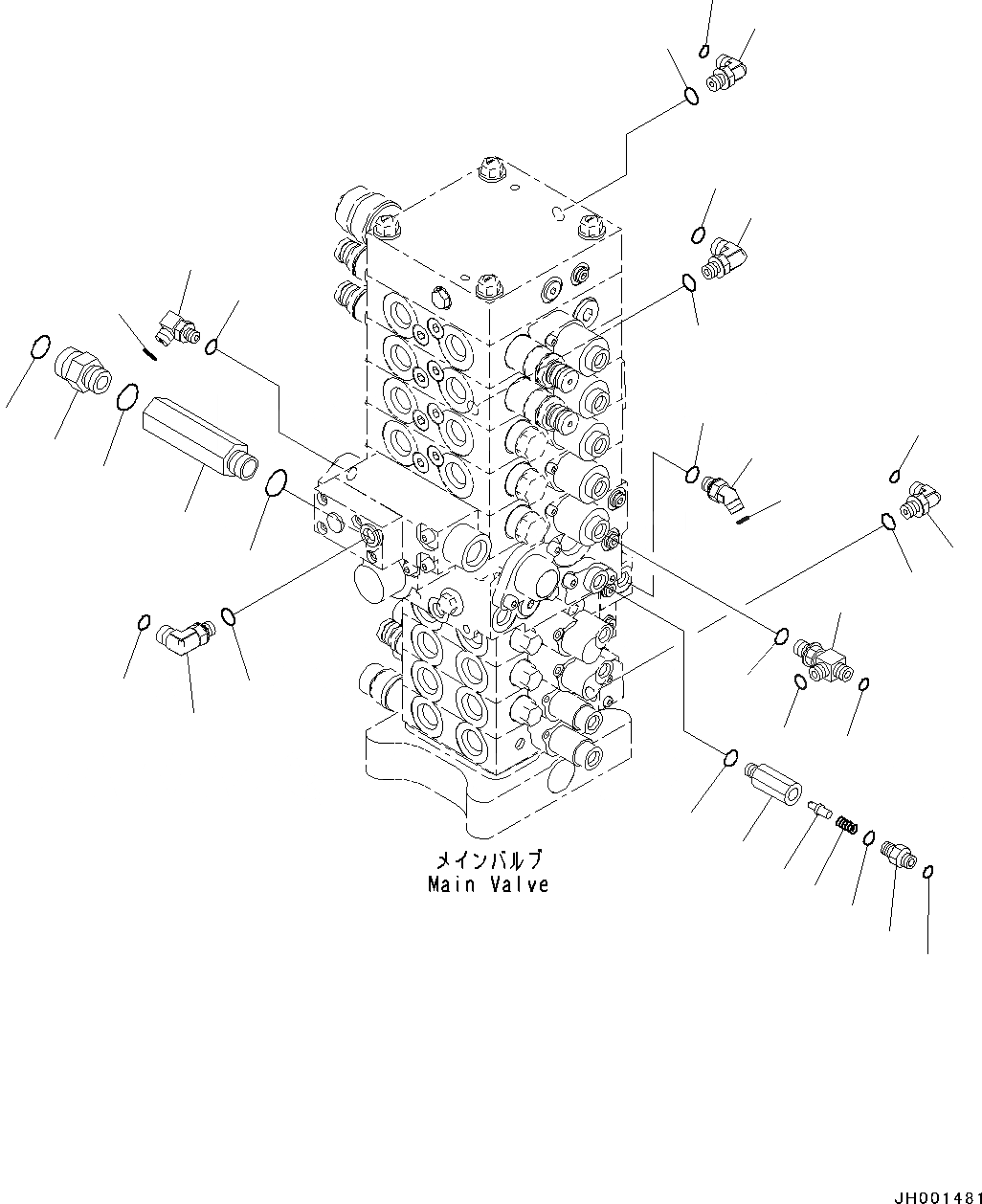 メインバルブ
Main Valve

JH001481