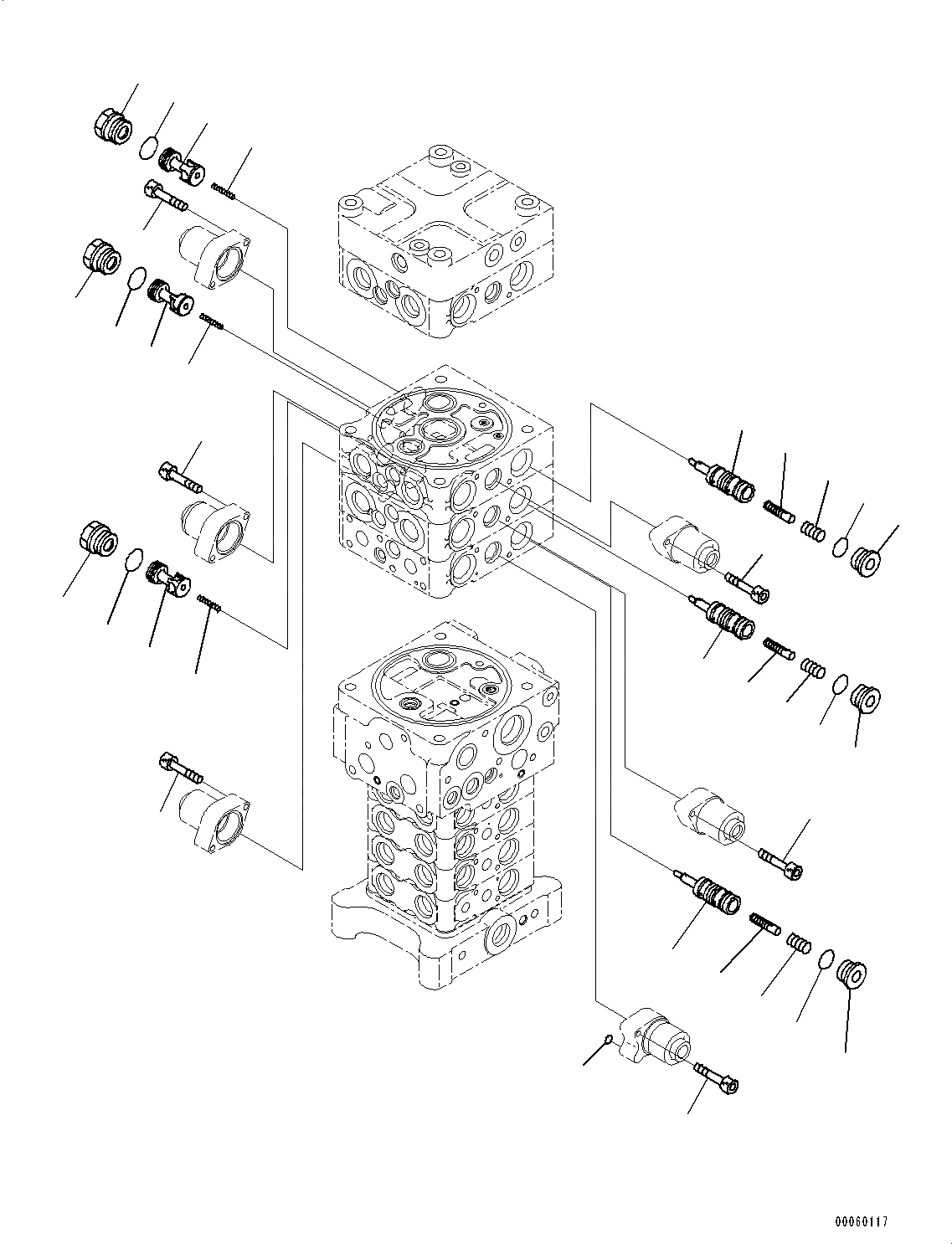 00060117