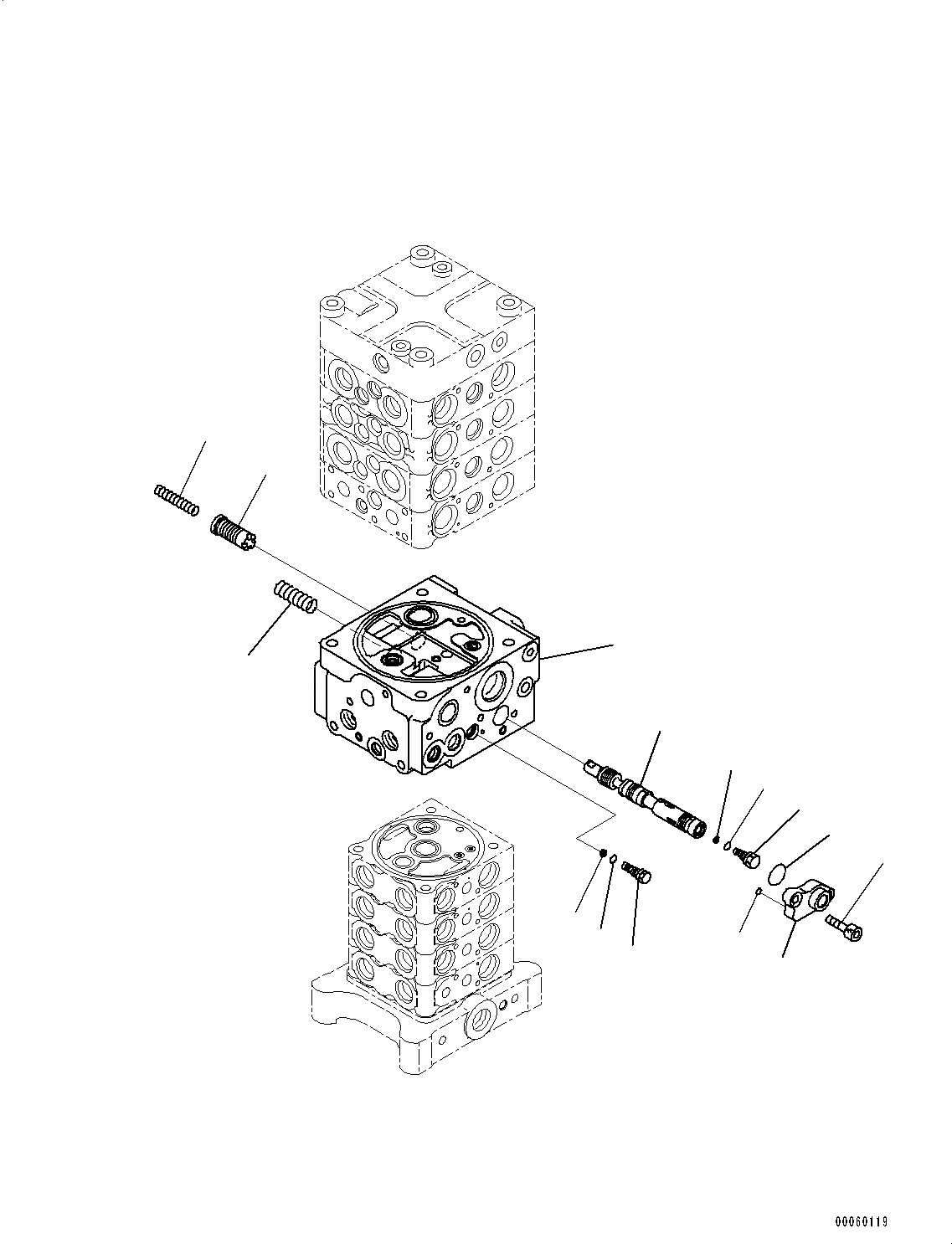 00060119