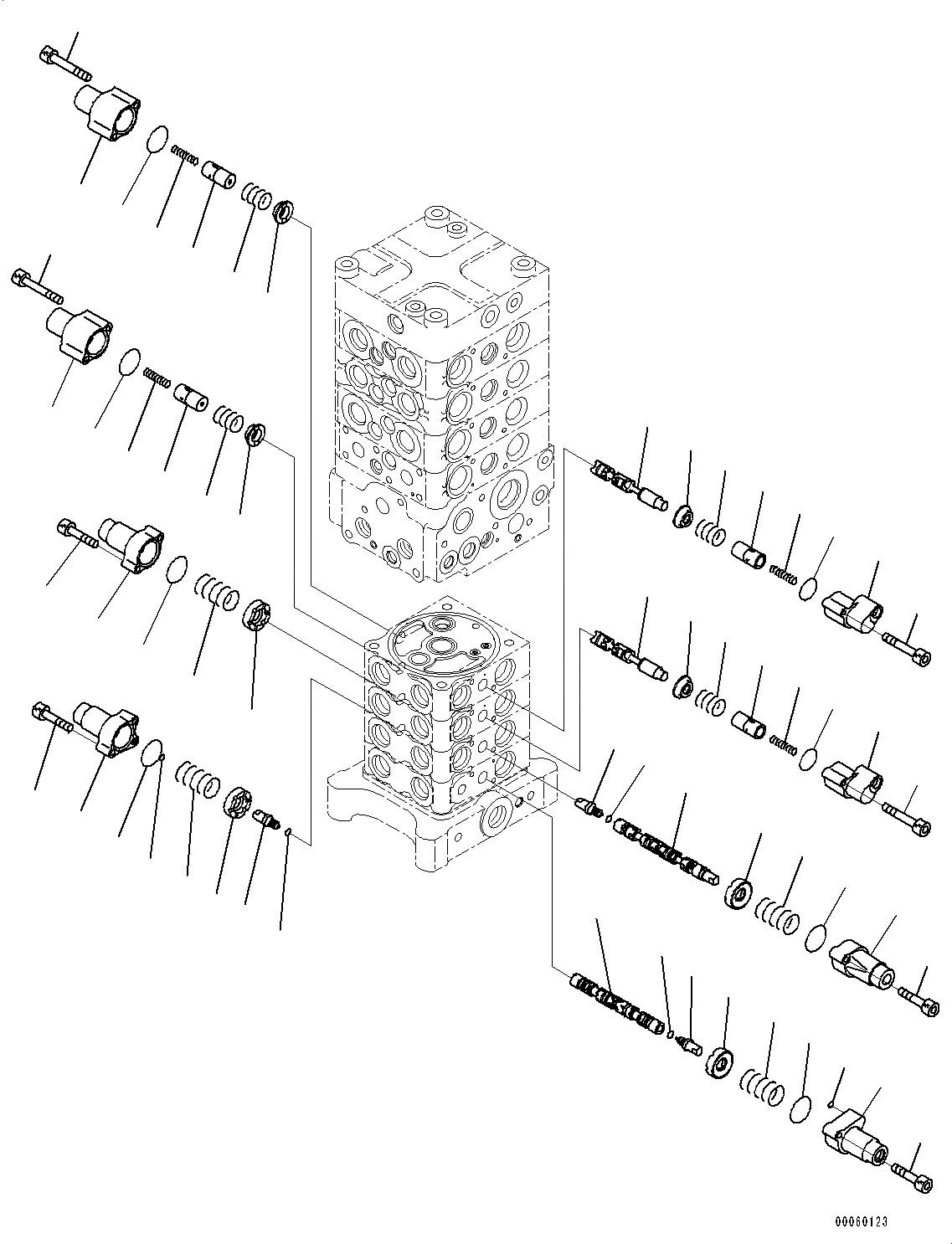 00060123