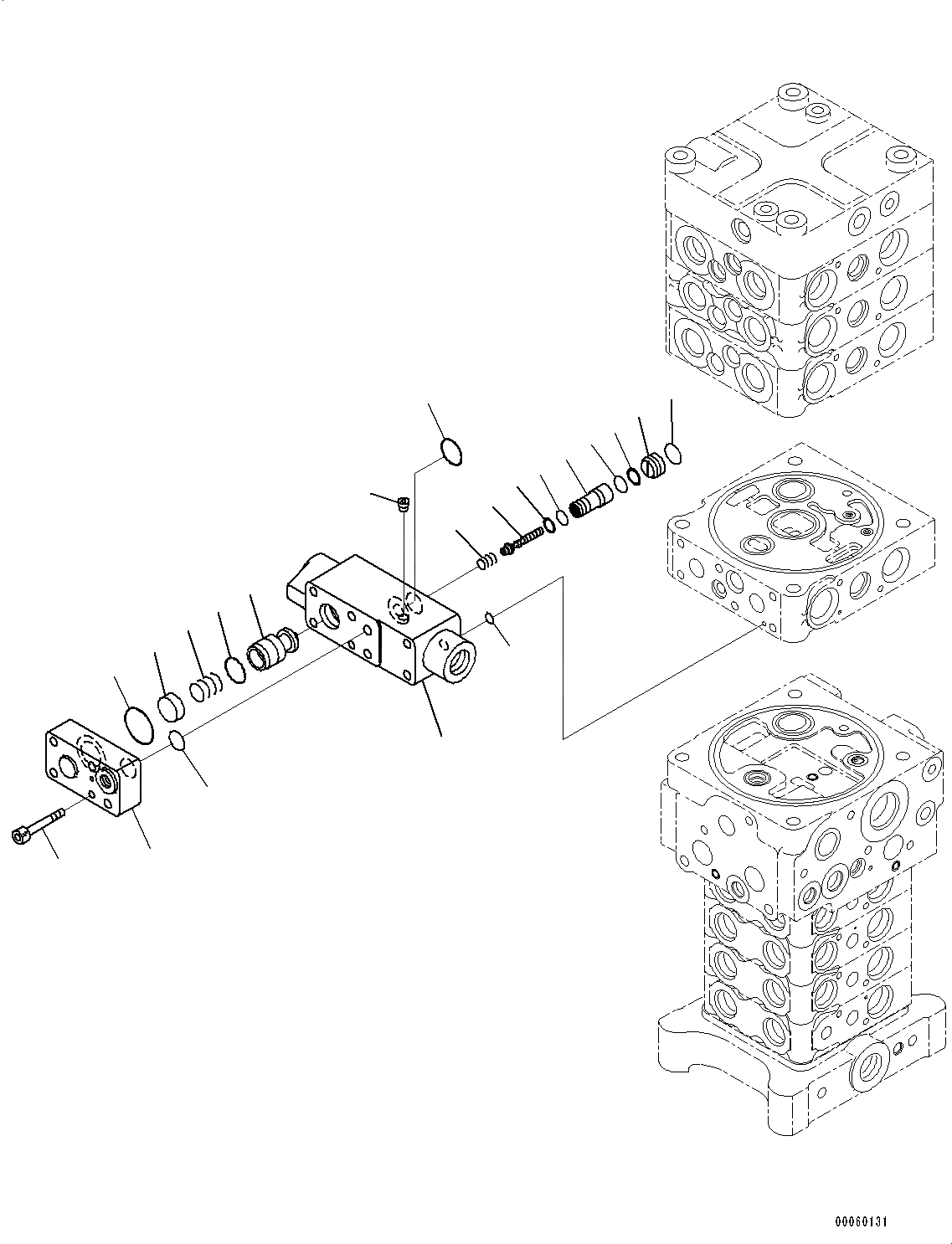 00060131