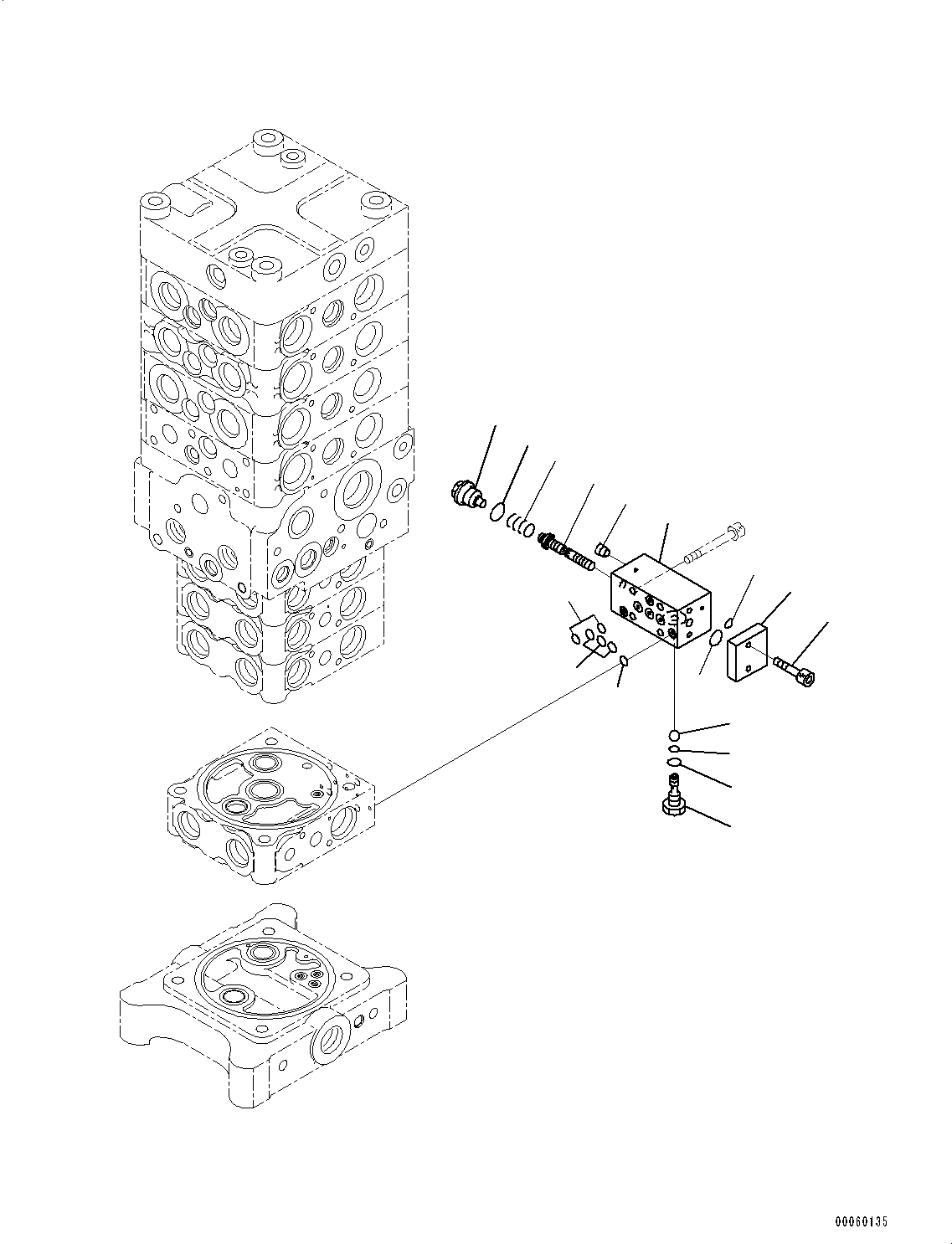 00060135