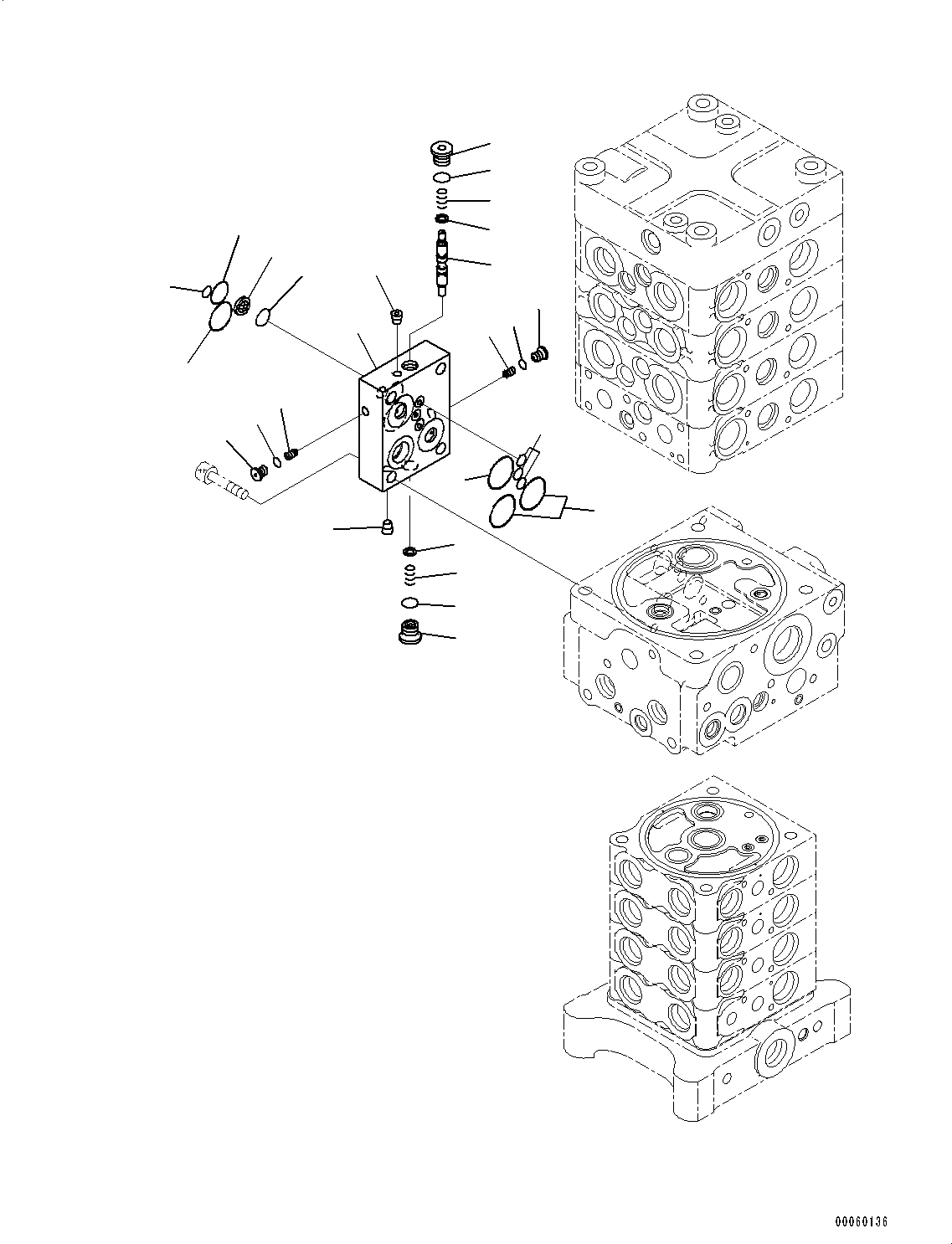 00060136