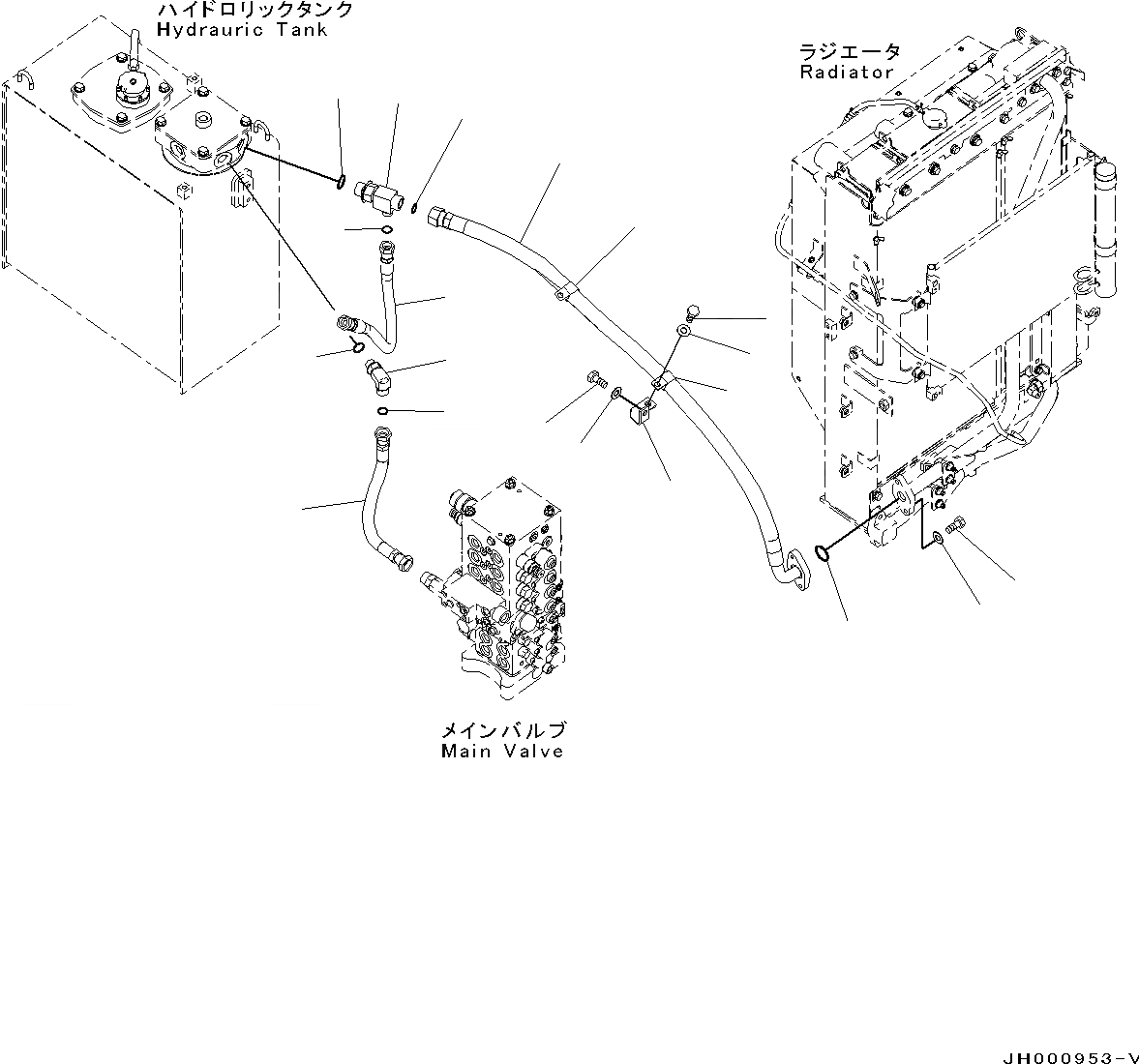 ハイドロリックタンク
Hydrauric Tank

ラジエータ
Radiator

メインバルブ
Main Valve

JH000953-V