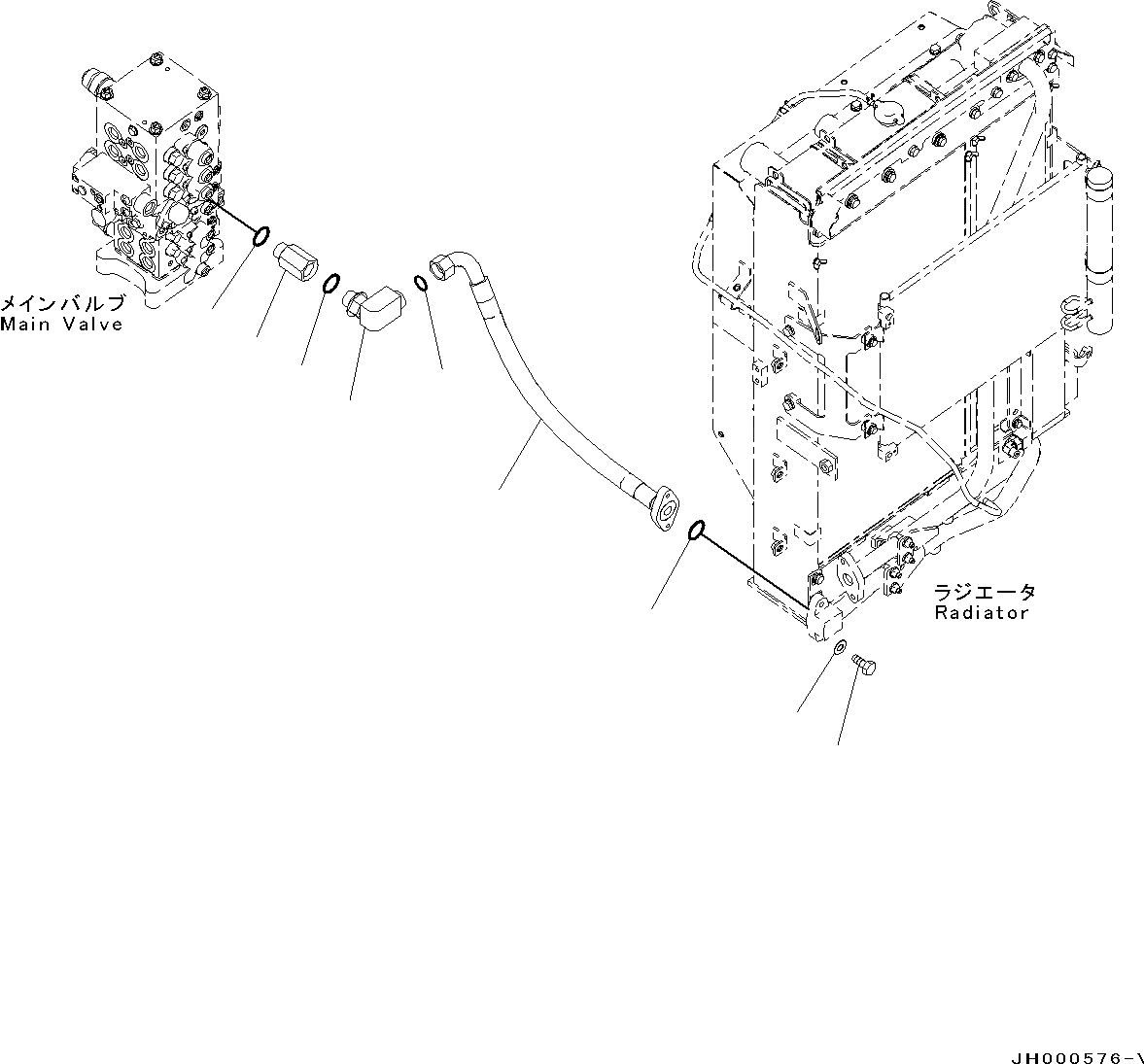 メインバルブ
Main Valve

ラジエータ
Radiator

JH000576-\