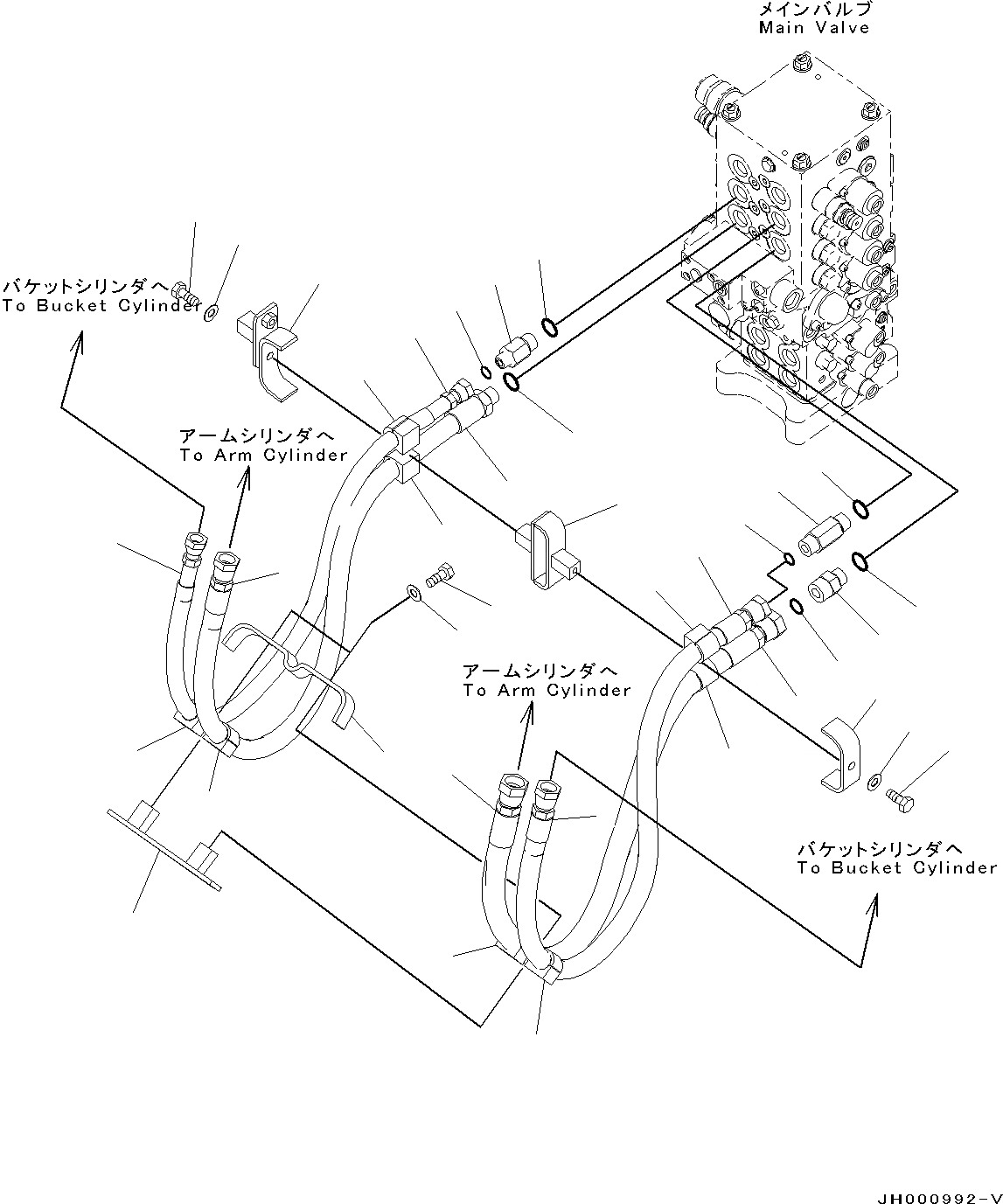 メインバルブ
Main Valve

バケットシリンダへ
To Bucket Cylinder

アームシリンダへ
To Arm Cylinder

アームシリンダへ
To Arm Cylinder

バケットシリンダへ
To Bucket Cylinder

JH000992-V