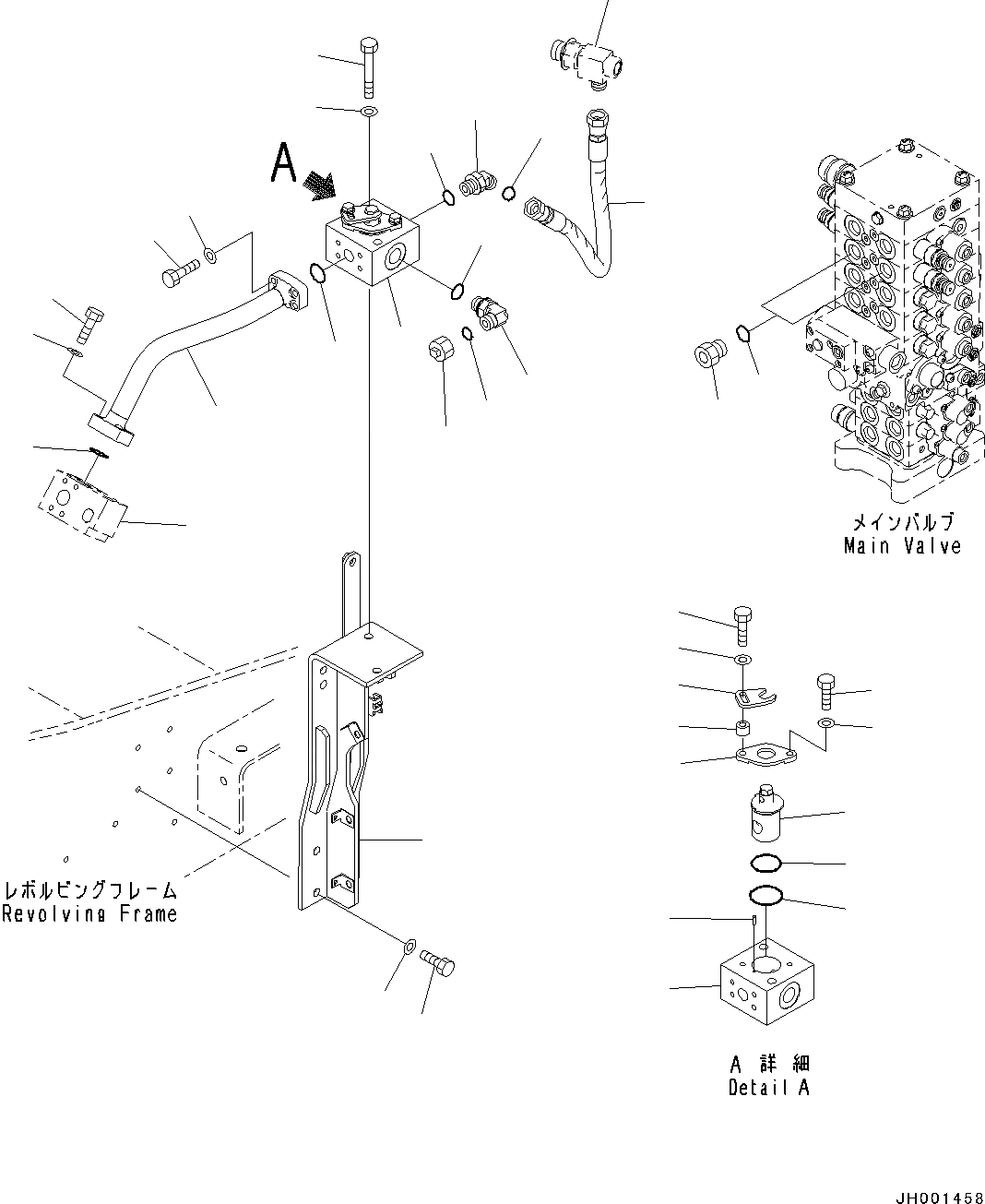 A

メインバルブ
Main Valve

レボルビングフレーム
Revolving Frame

A 詳 細
Detail A

JH001458