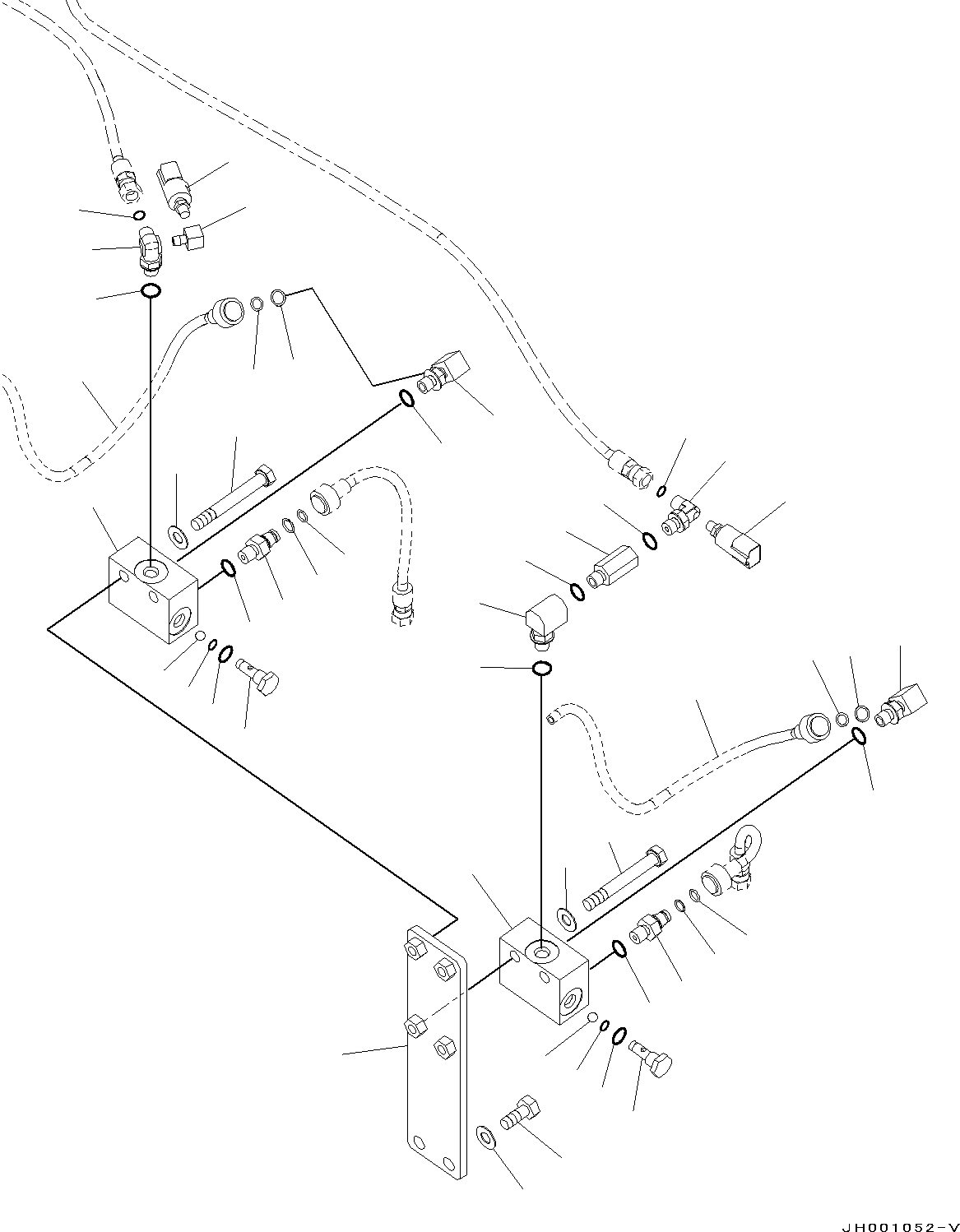 JH001052-V