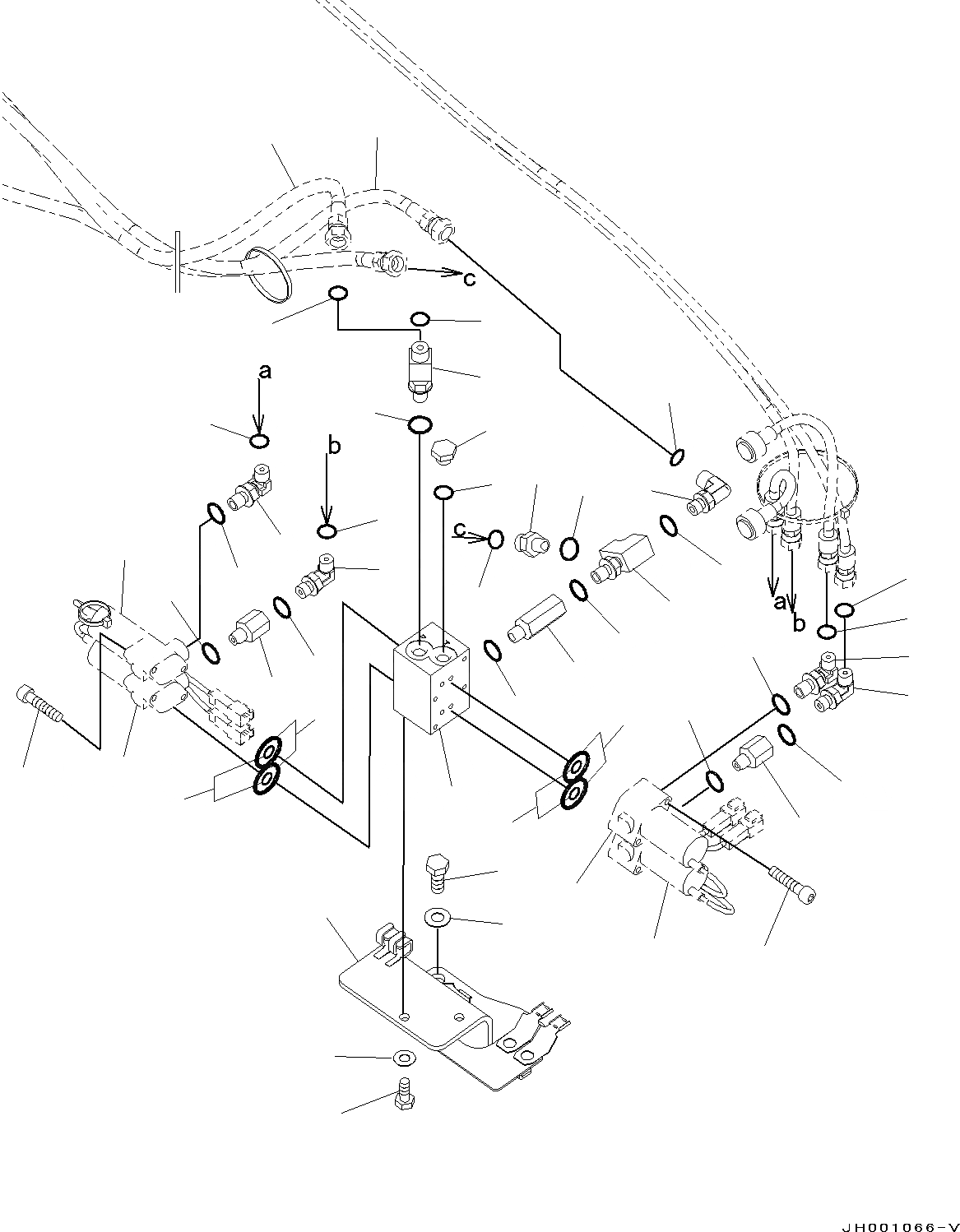 c
a
b
c
a
b
JH001066-V