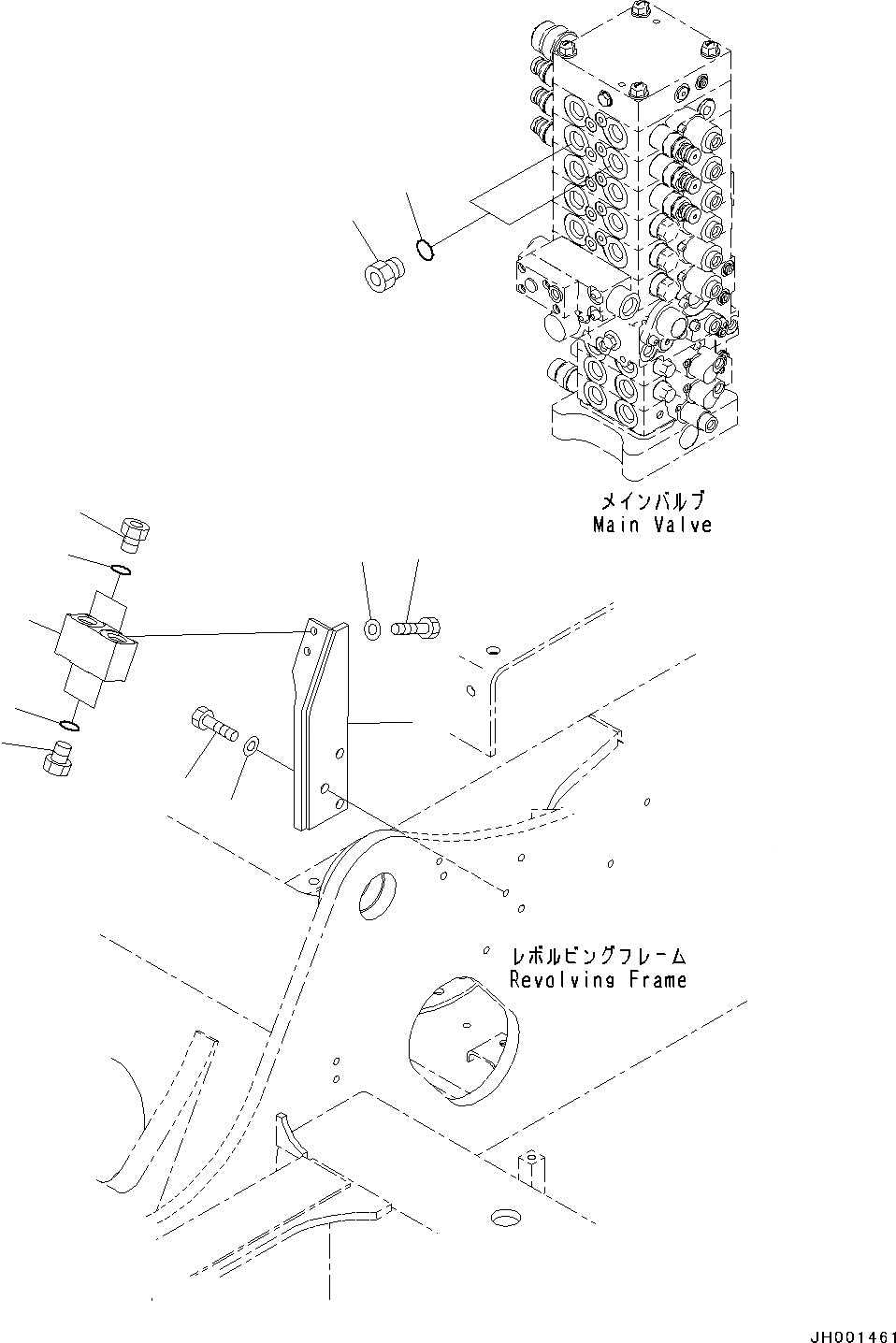 メインバルブ
Main Valve

レボルビングフレーム
Revolving Frame

JH001461