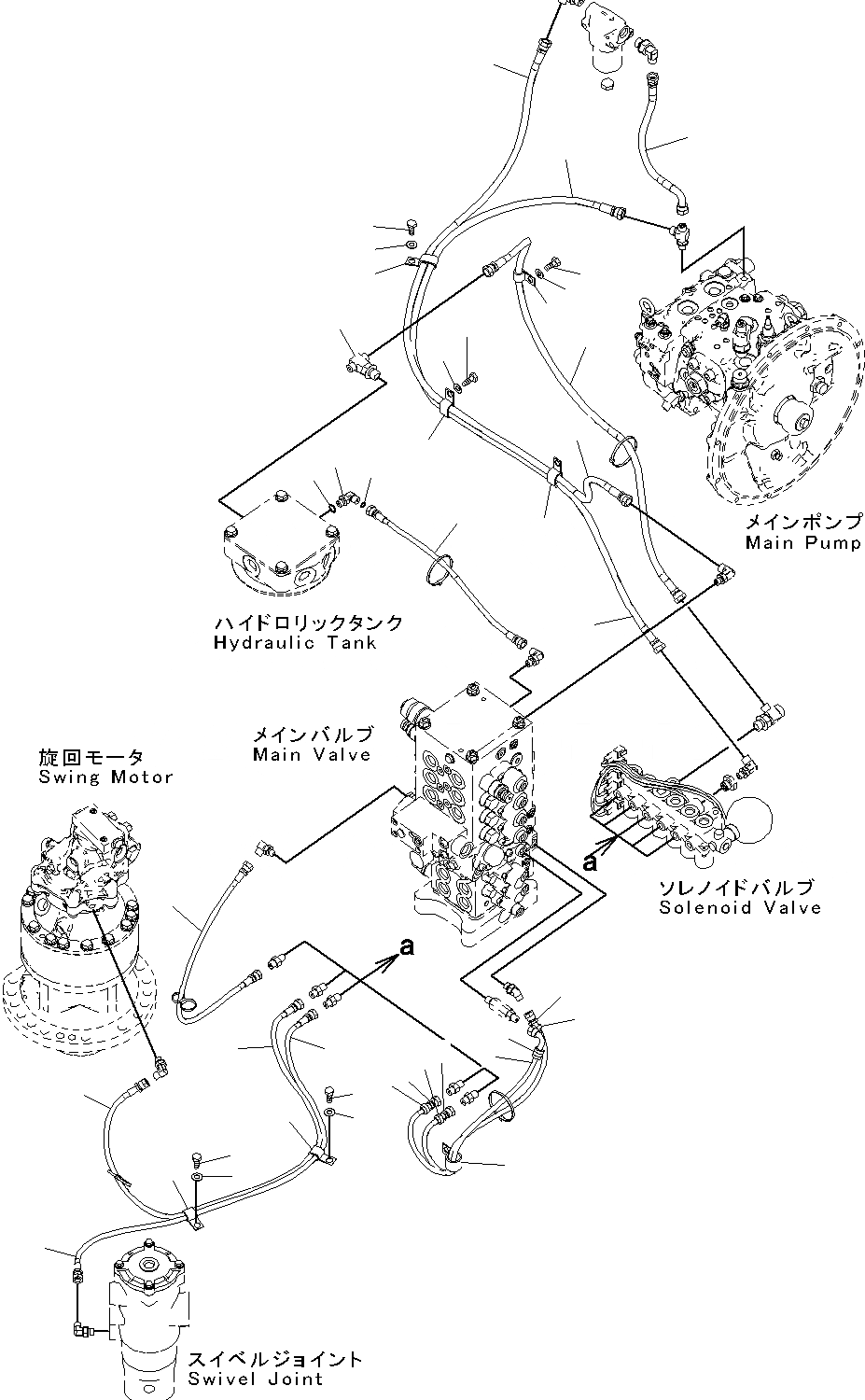 メインポンプ
Main Pump

ハイドロリックタンク
Hydraulic Tank

メインバルブ
Main Valve

旋回モータ
Swing Motor

a

ソレノイドバルブ
Solenoid Valve

a

スイベルジョイント
Swivel Joint