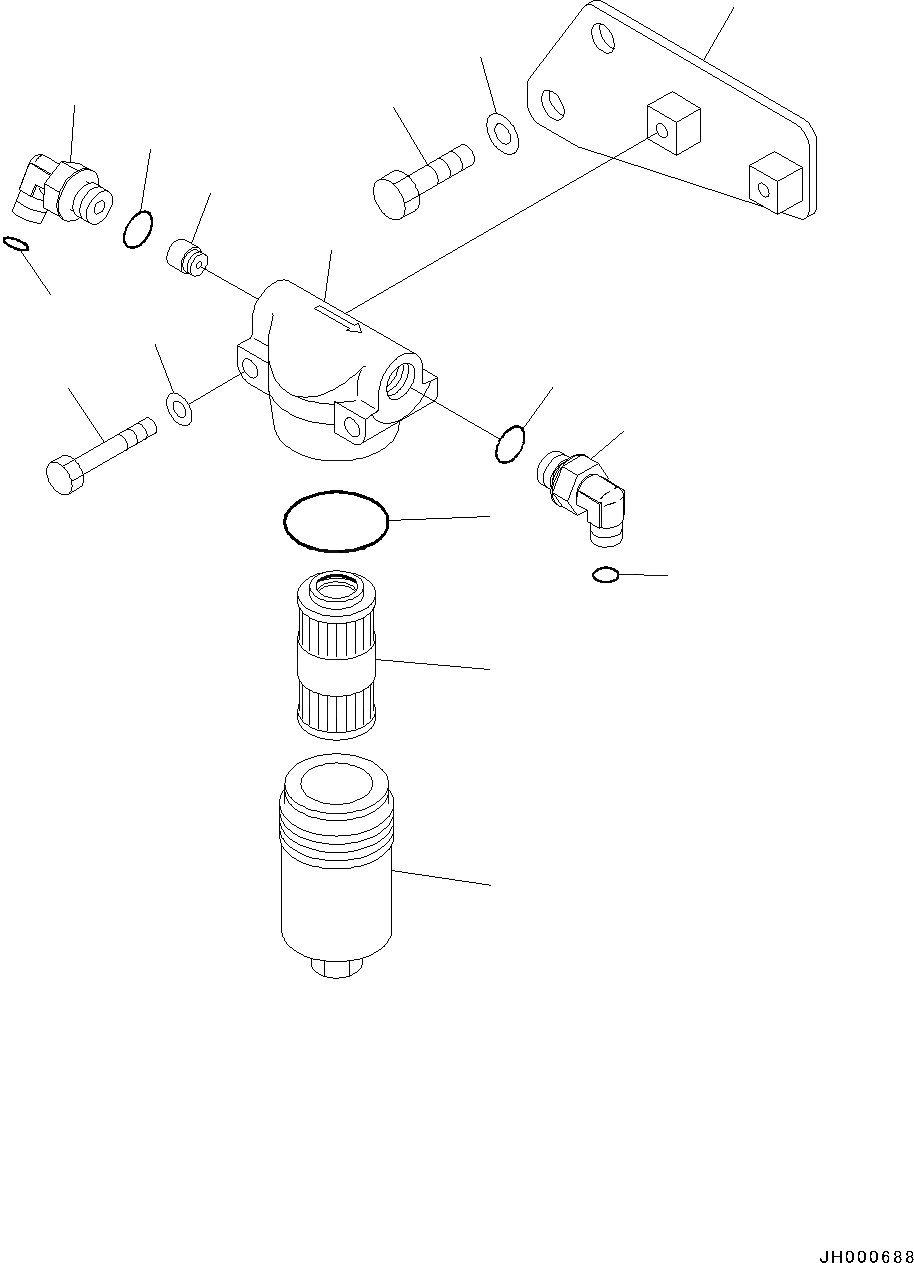 JH000688