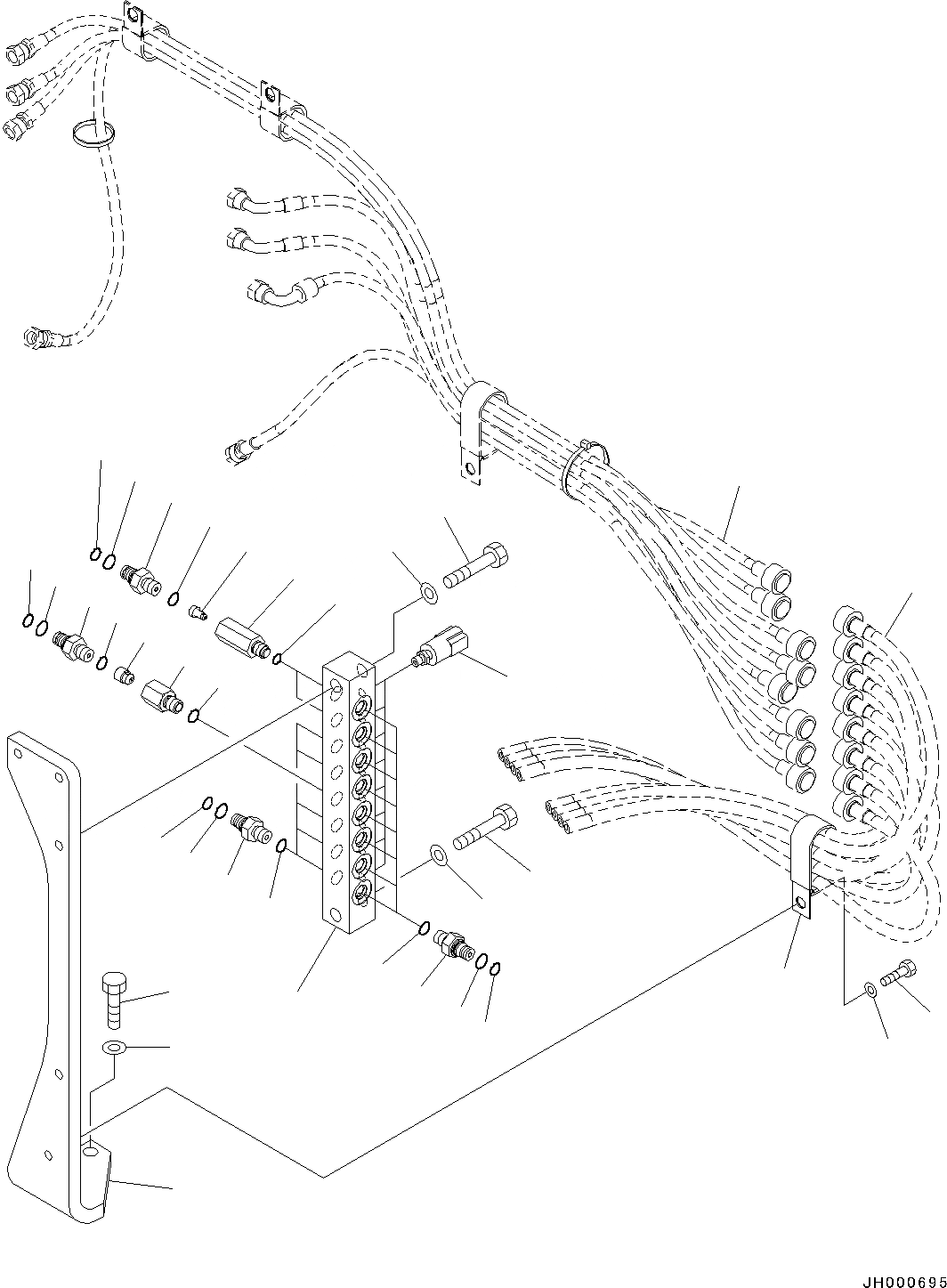 JH000695