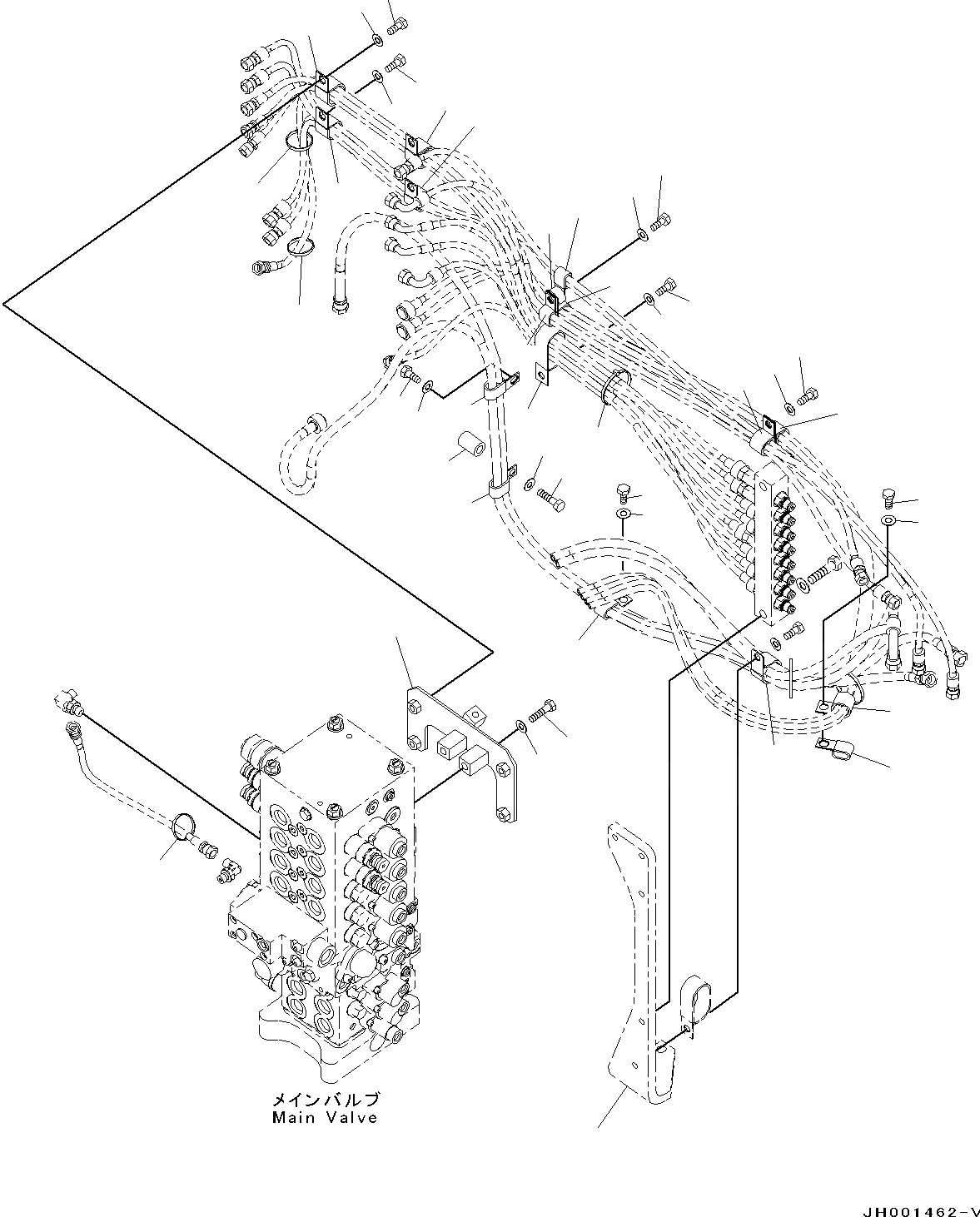 メインバルブ
Main Valve

JH001462-V