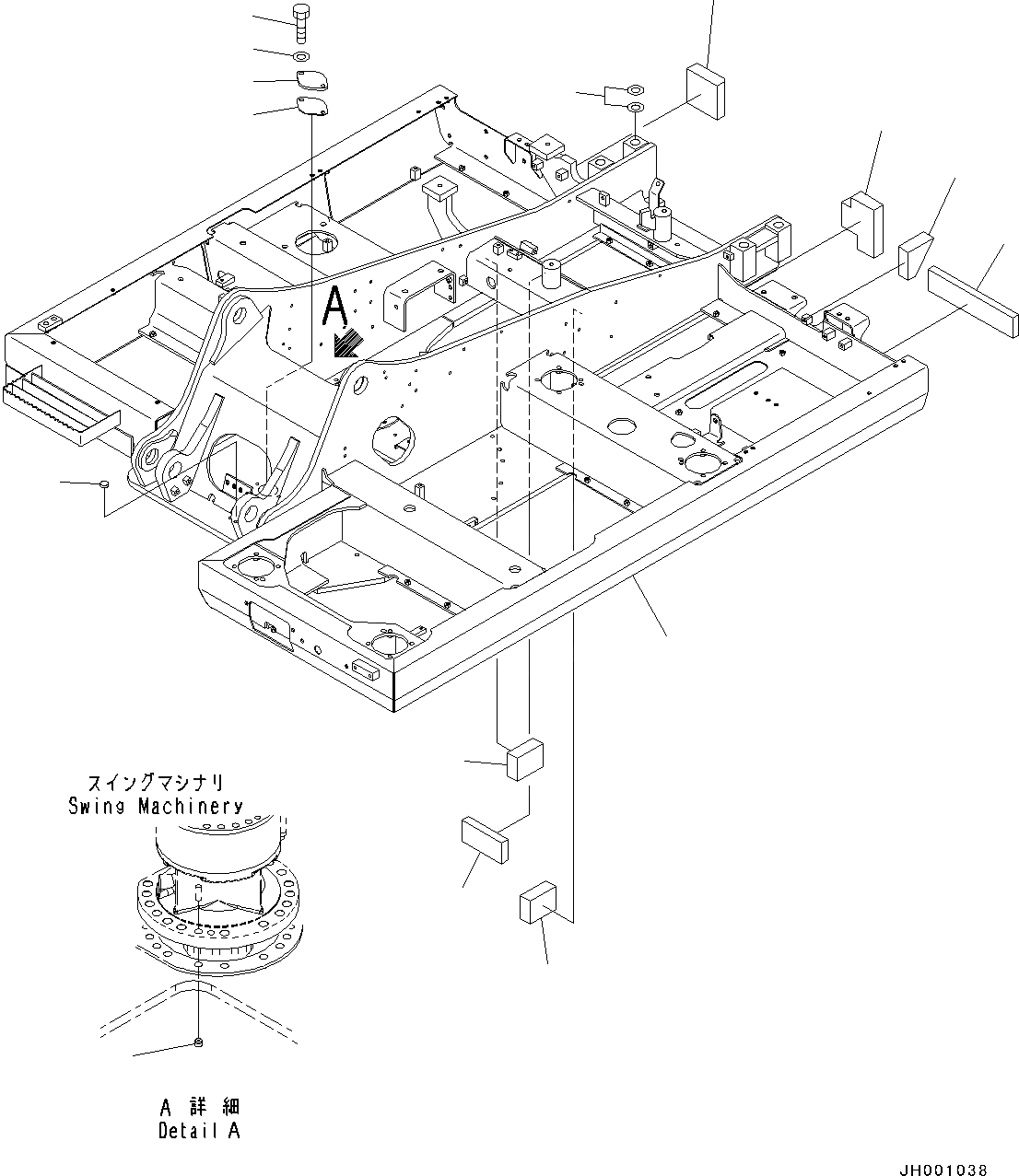 A

スイングマシナリ
Swing Machinery

A 詳細
Detail A

JH001038