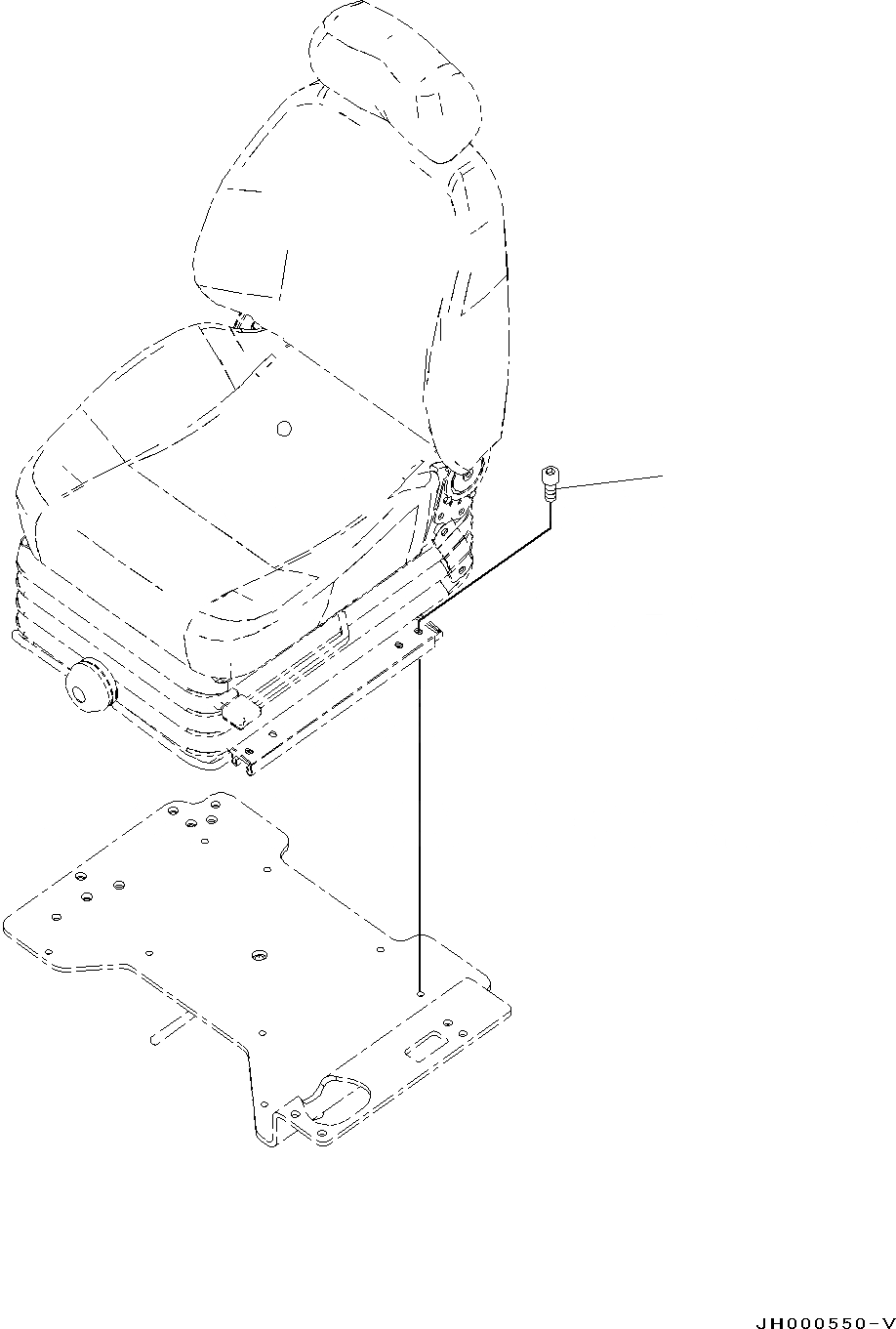 JH000550-V