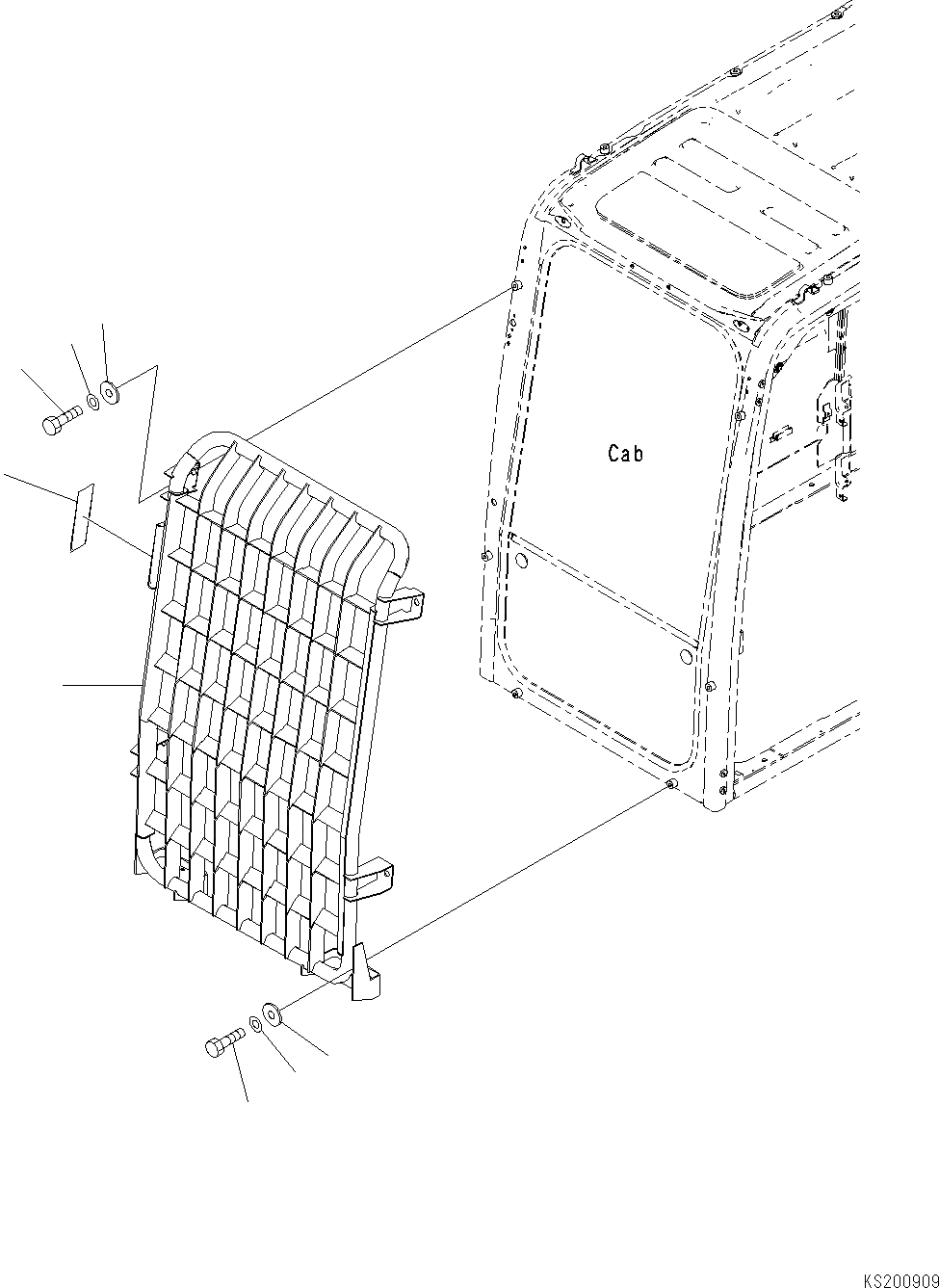 Cab

KS200909